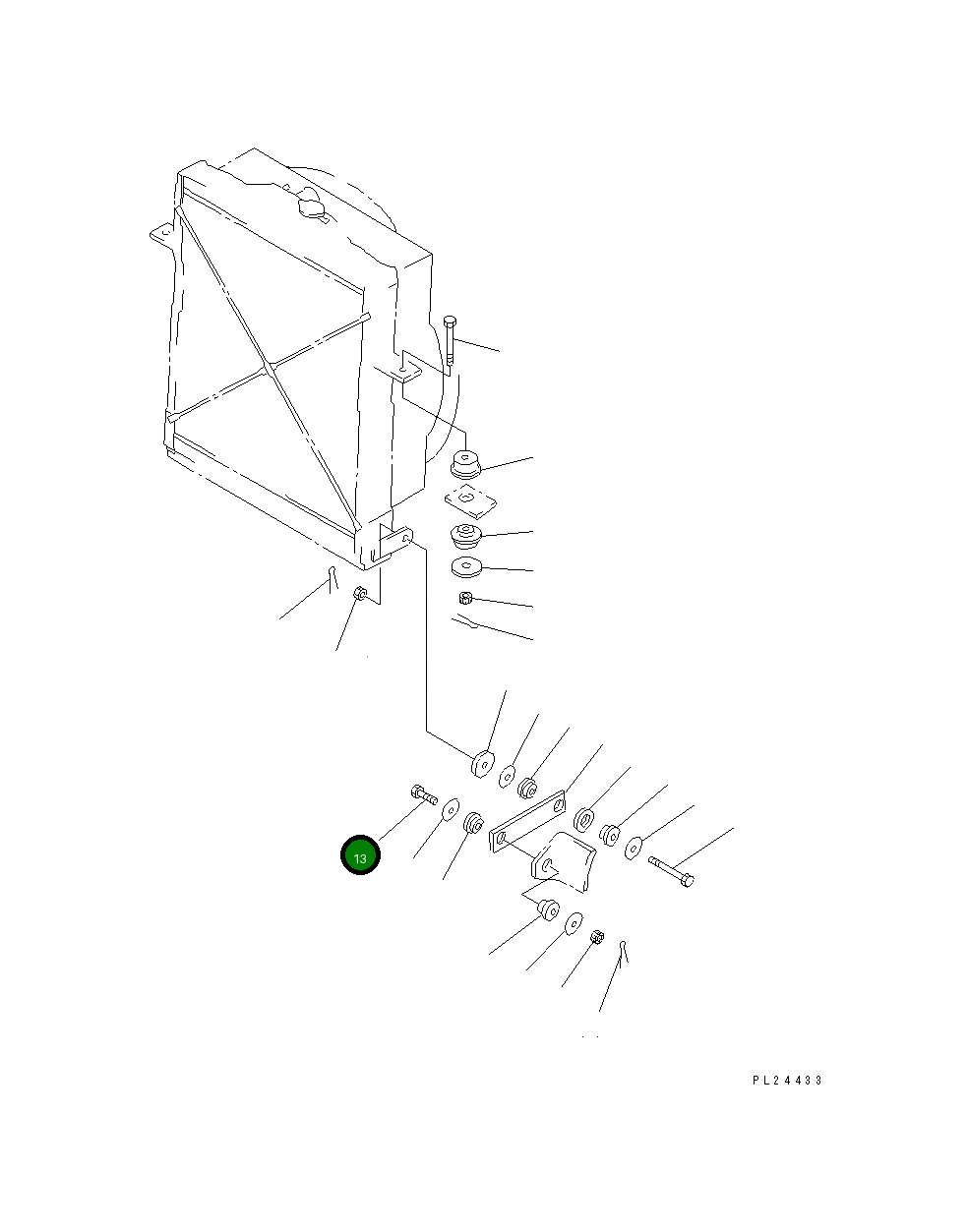 13

PL24433