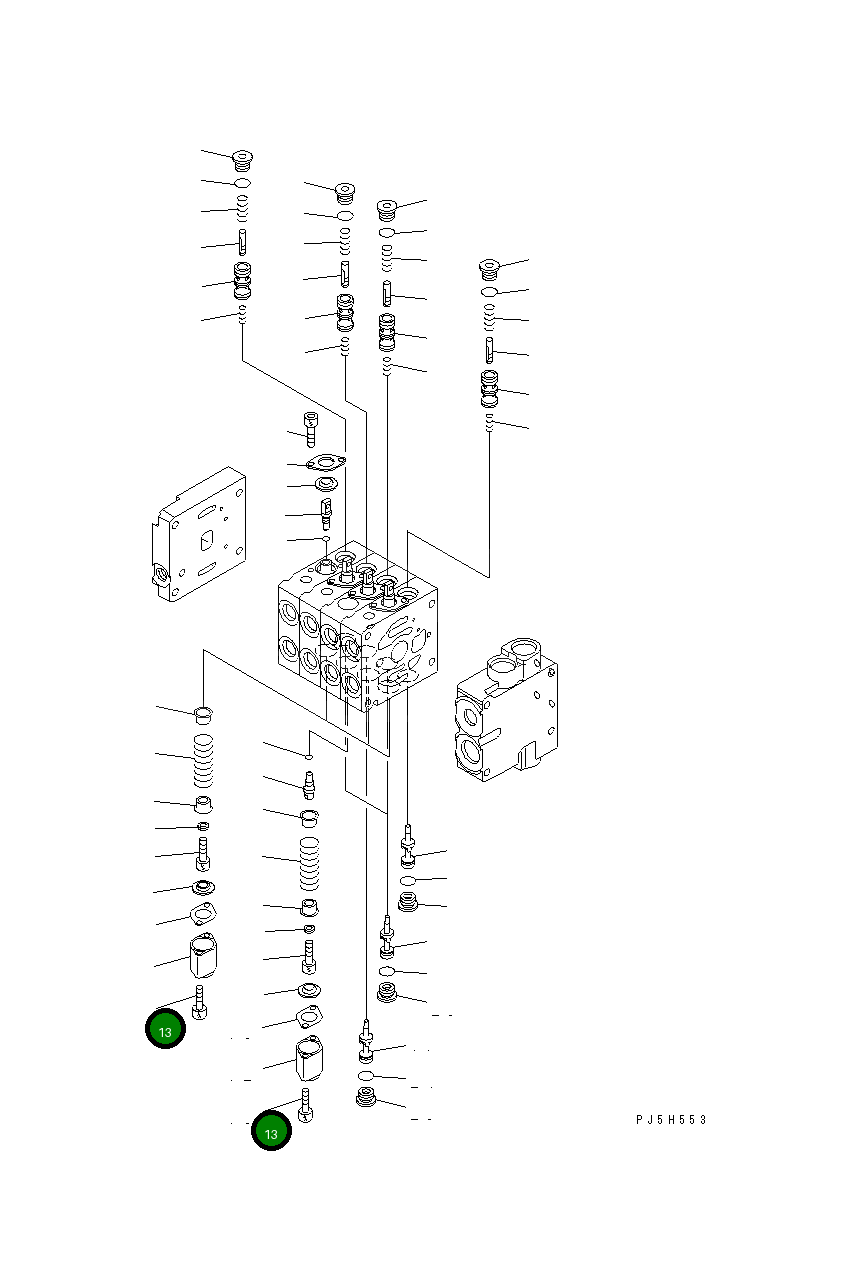 13

13

PJ5H553