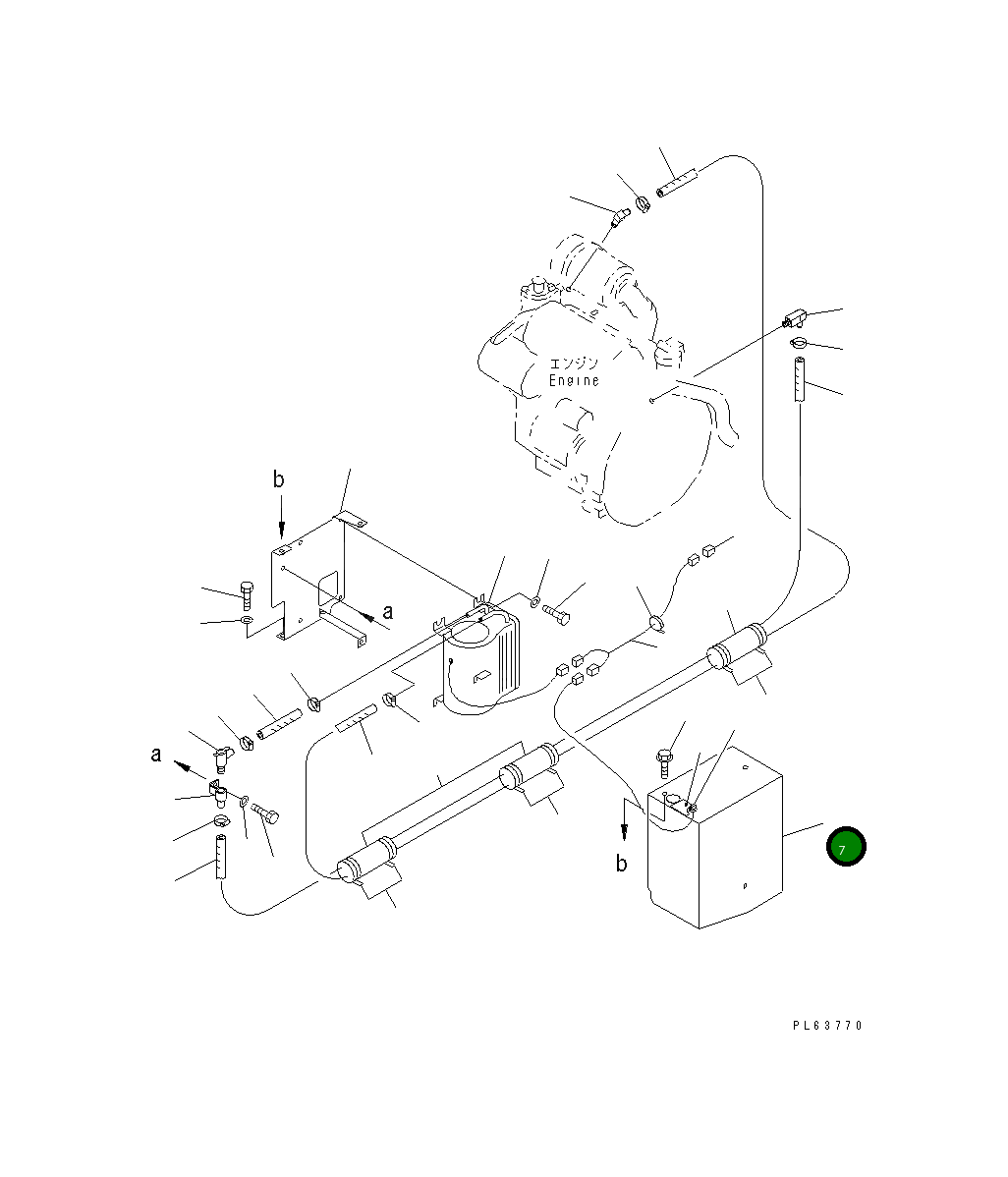 エンジン
Engine

b

a

a

b

7

PL63770