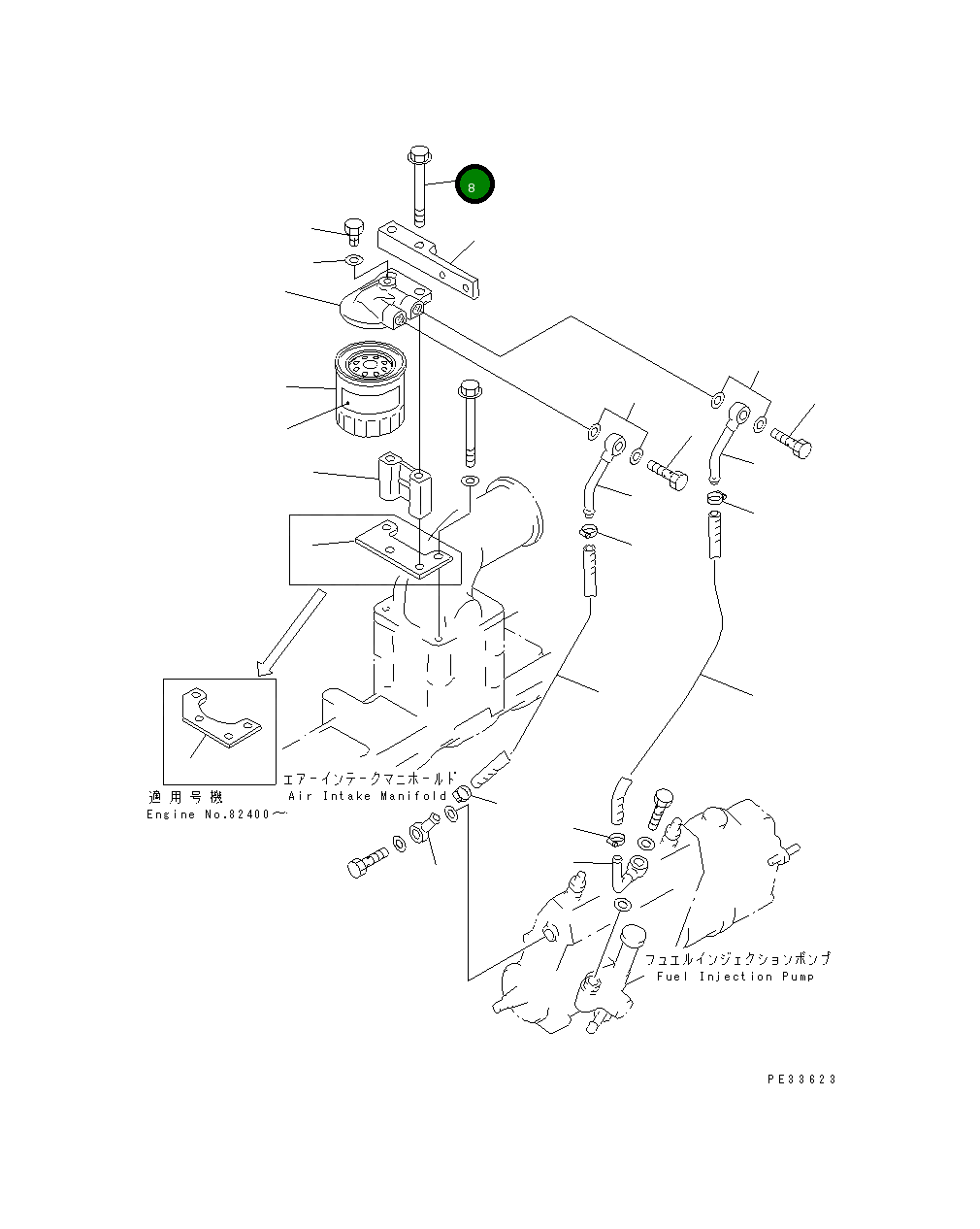 8

適用号機
Engine No.82400～

エアーインテークマニホールド
Air Intake Manifold

フュエルインジェクションポンプ
Fuel Injection Pump

PE33623