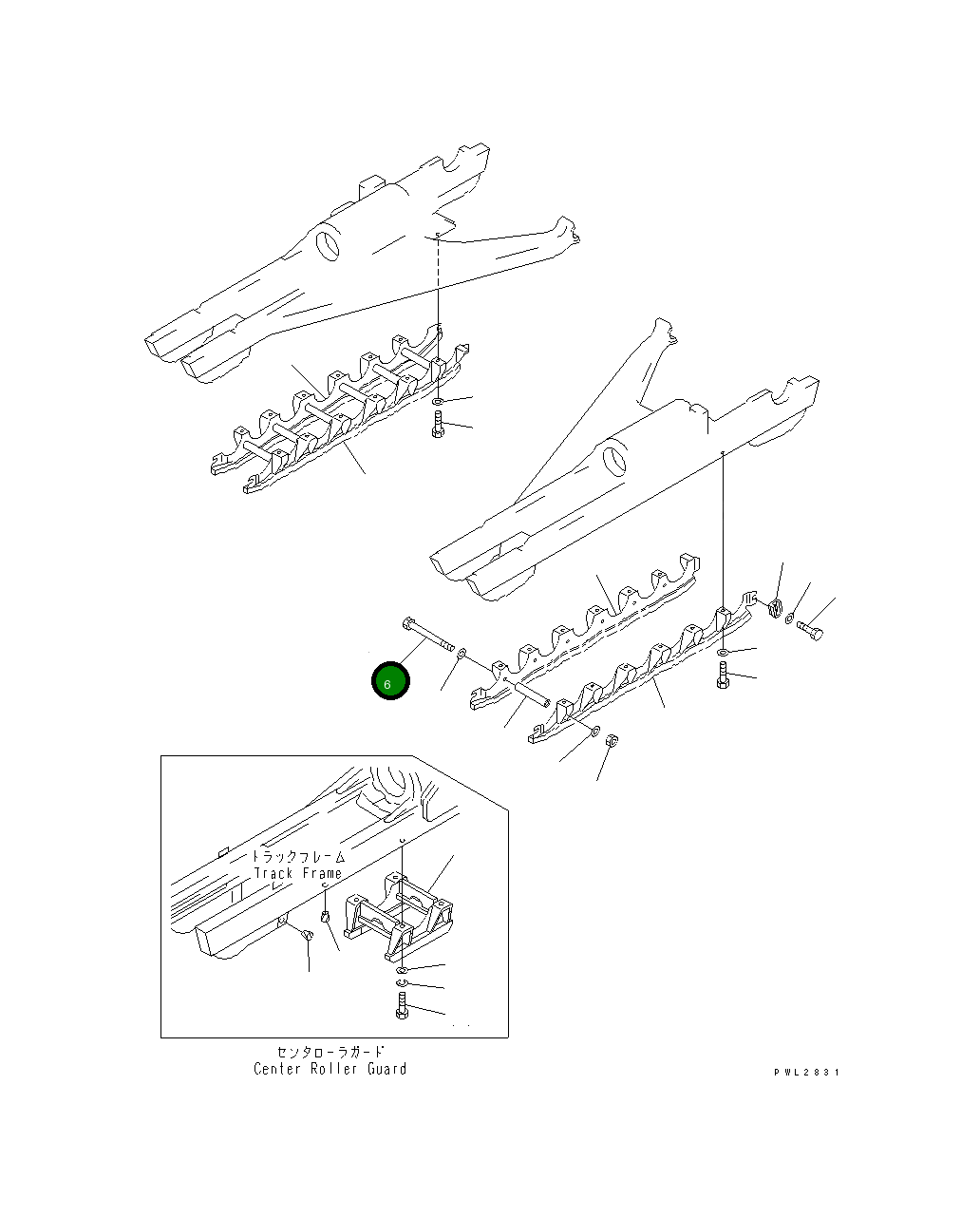 6

トラックフレーム
Track Frame

センタローラガード
Center Roller Guard

PWL2831