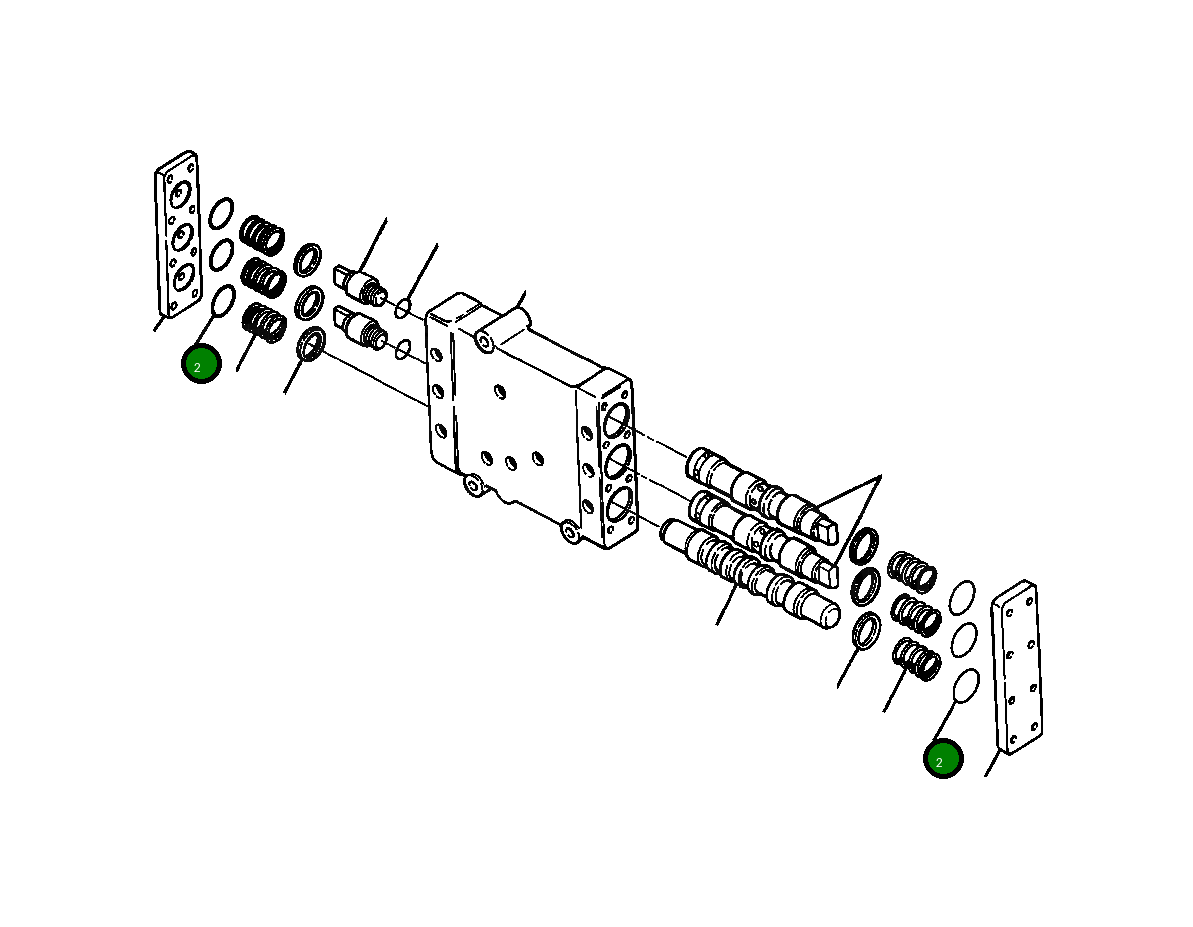 2
2