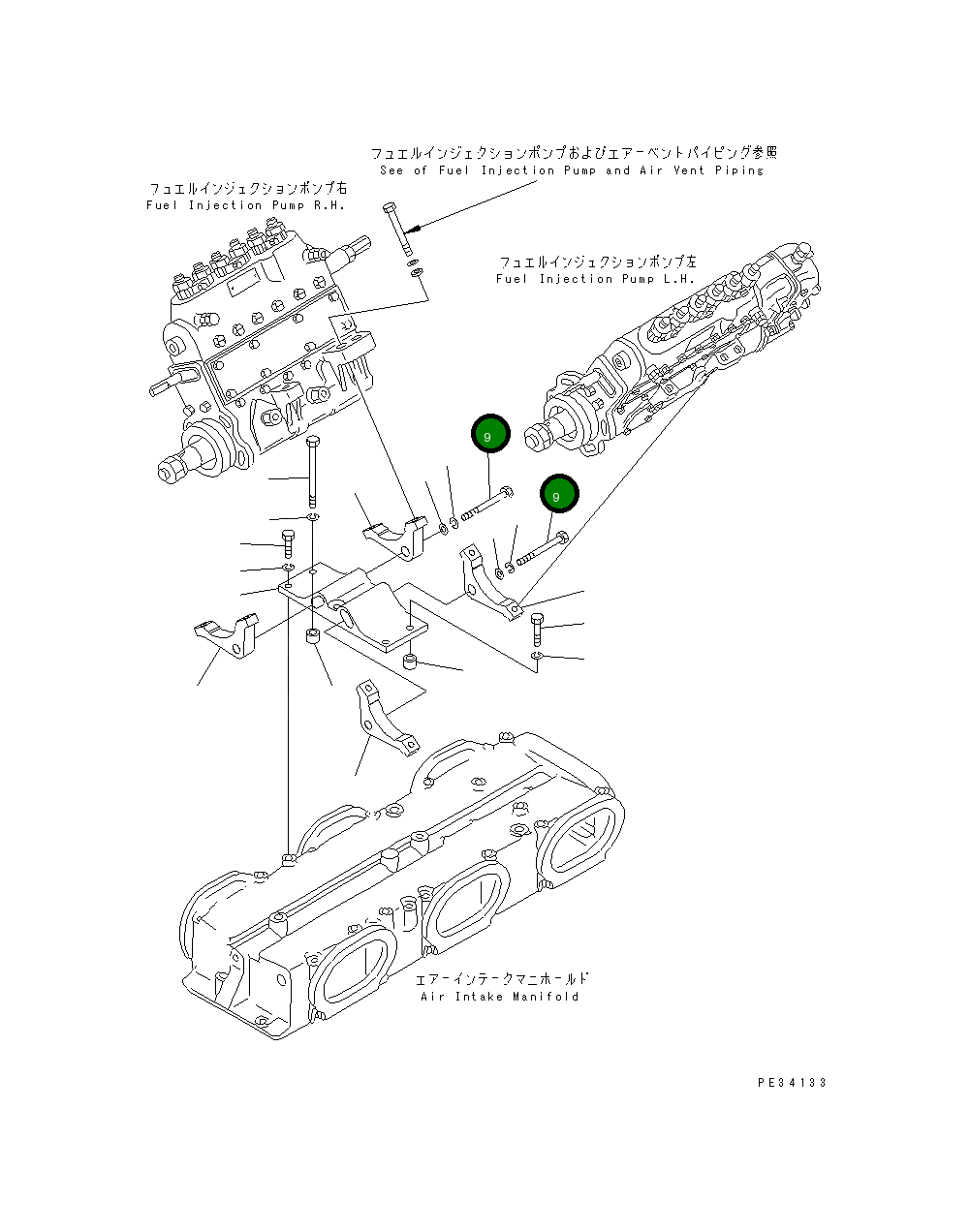 フュエルインジェクションポンプおよびエアーベントパイピング参照
See of Fuel Injection Pump and Air Vent Piping

フュエルインジェクションポンプ右
Fuel Injection Pump R.H.

フュエルインジェクションポンプ左
Fuel Injection Pump L.H.

9

9

エアーインテークマニホールド
Air Intake Manifold

PE34133