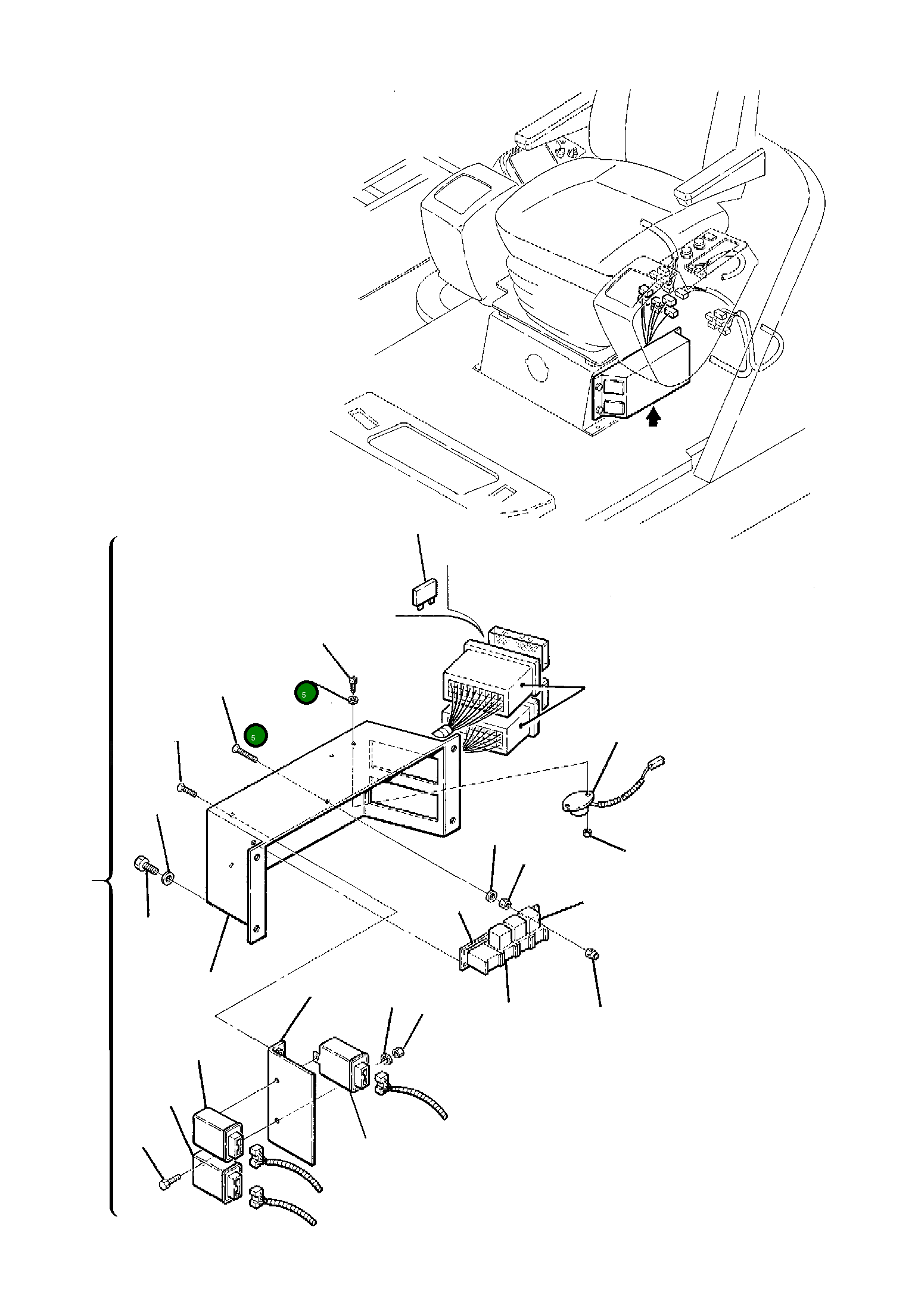 5
5