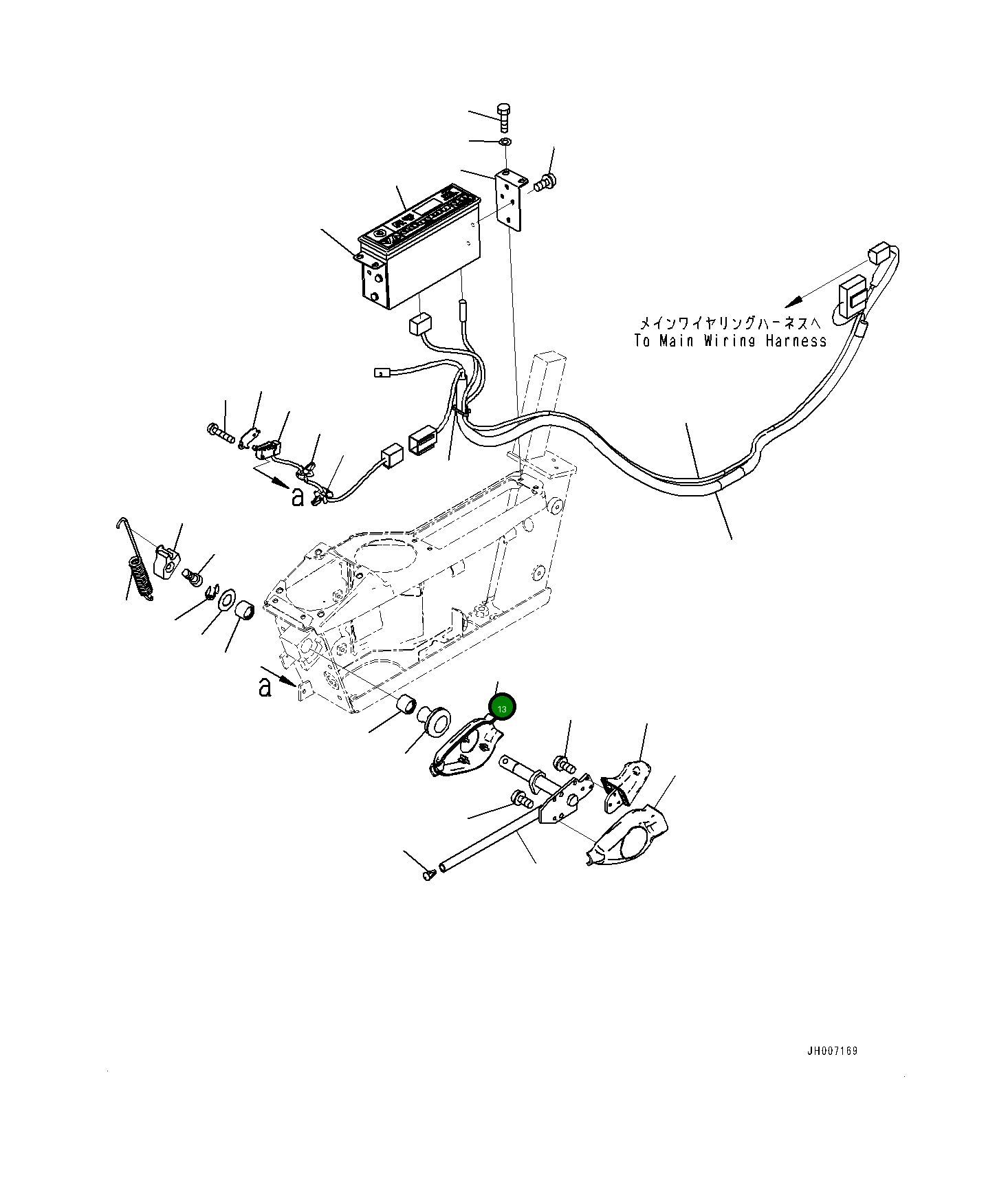 メインワイヤリングハーネスへ
To Main Wiring Harness

a

a

13

JH007169