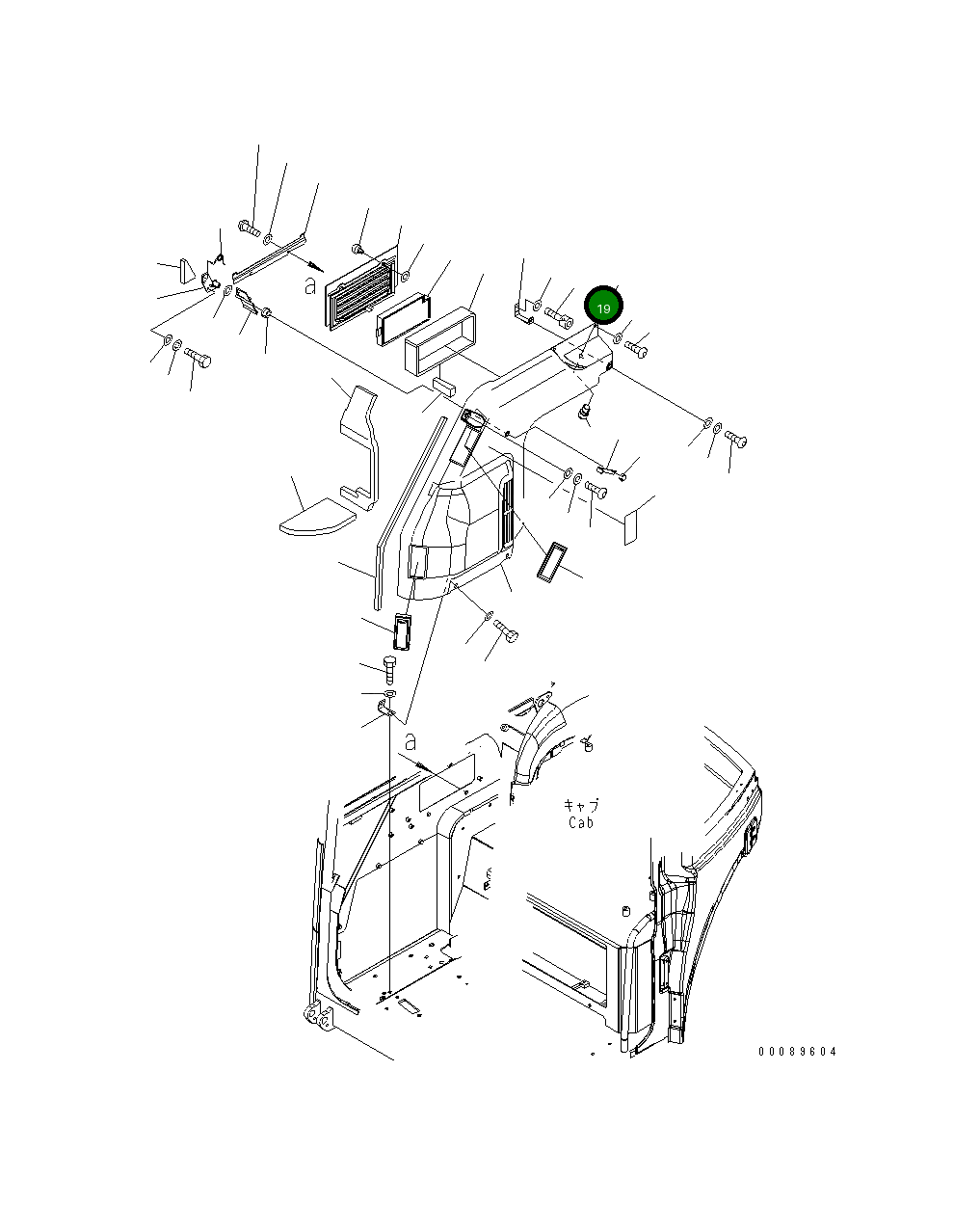 a
19
a
キャブ
Cab
00089604