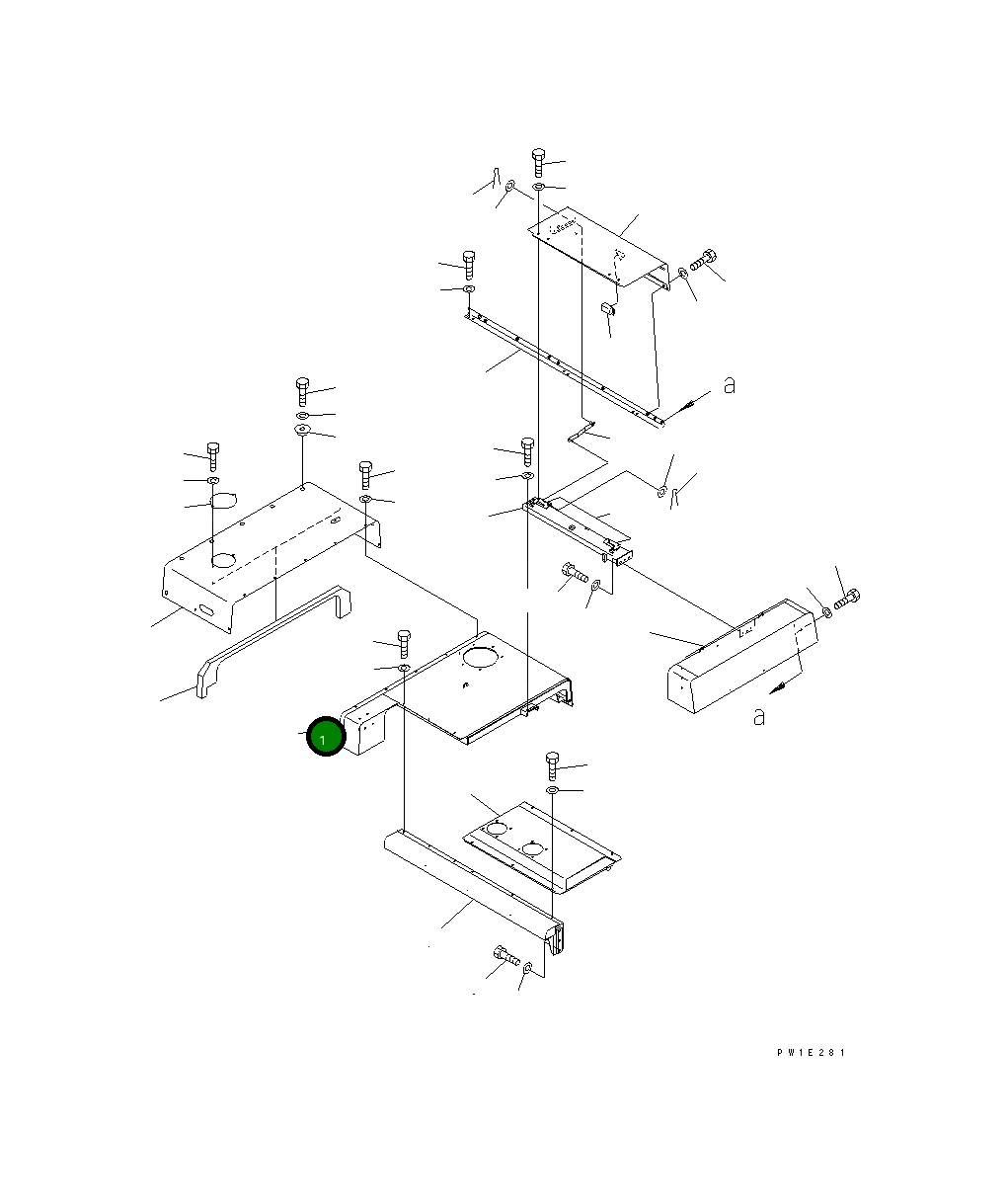 a

1

a

PW1E281