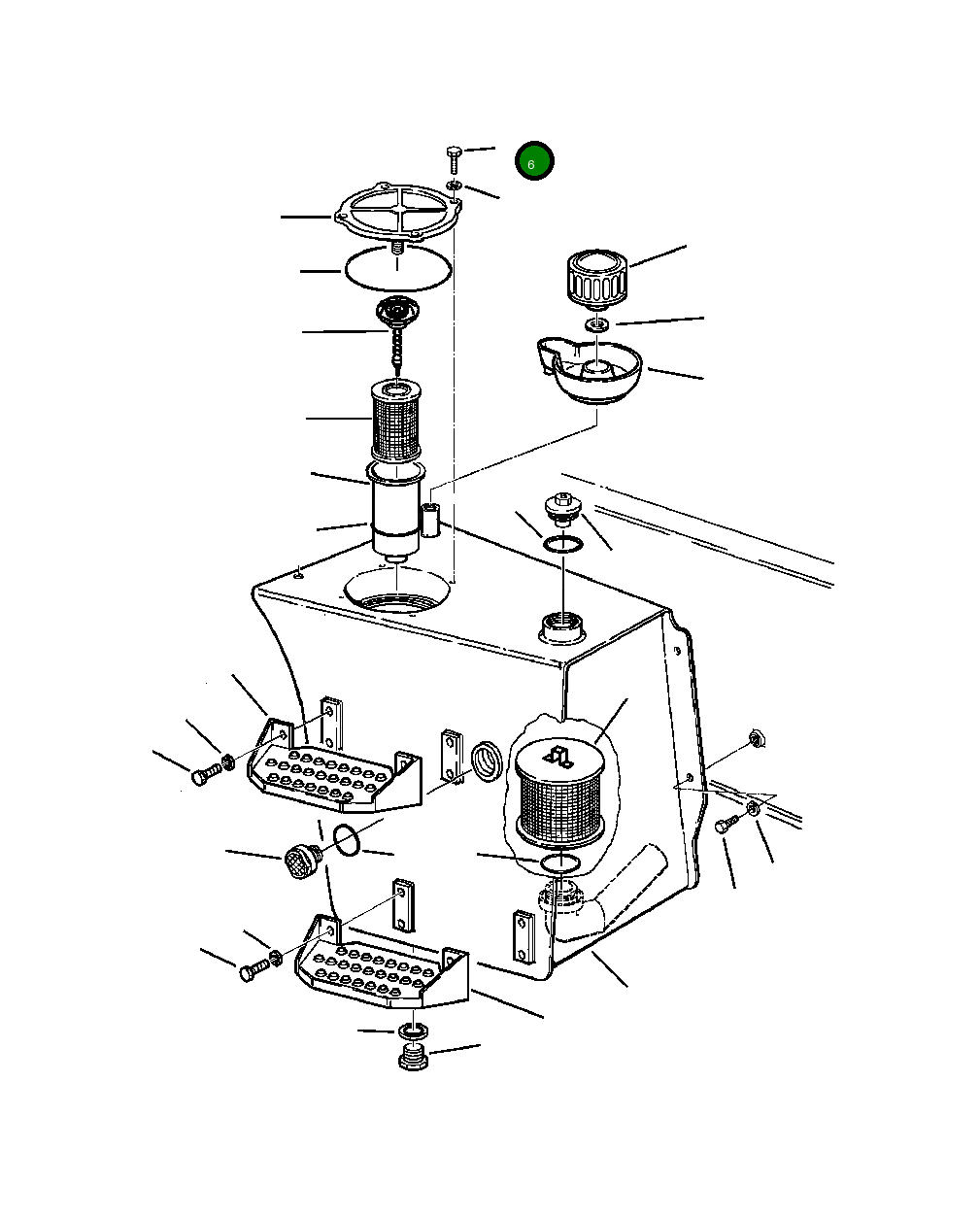 6