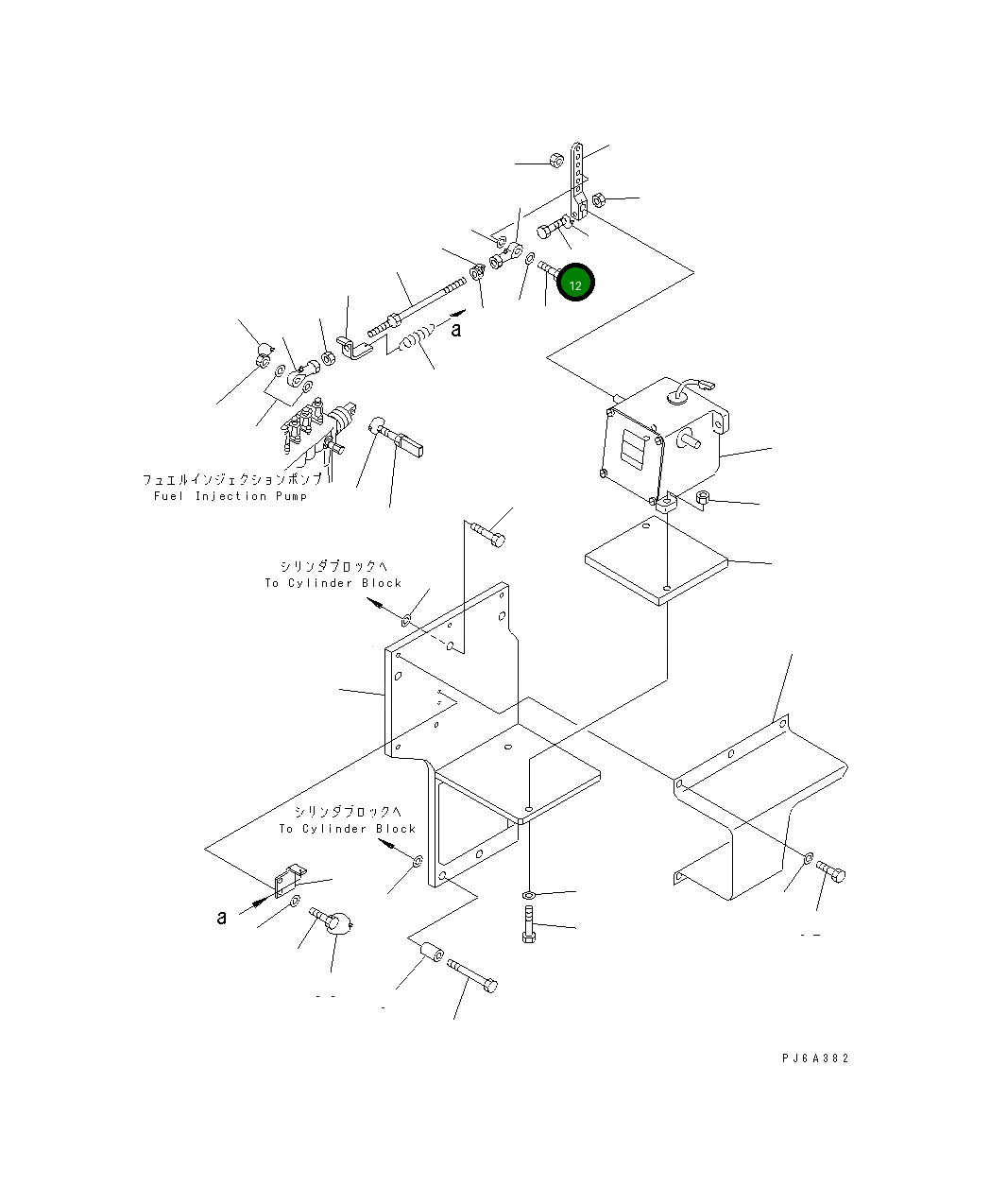 12

a

フュエルインジェクションポンプ
Fuel Injection Pump

シリンダブロックへ
To Cylinder Block

シリンダブロックへ
To Cylinder Block

a

PJ6A382