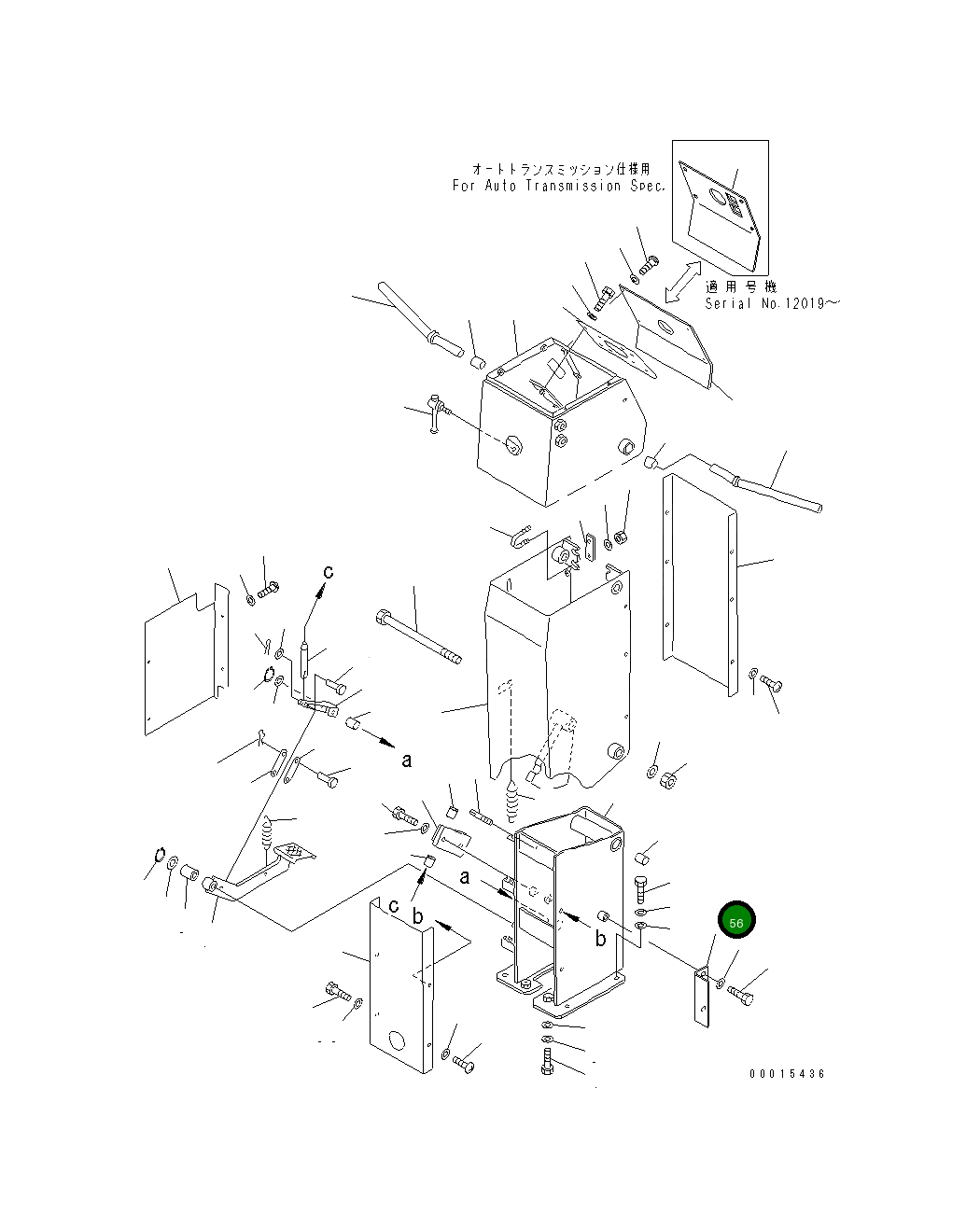 オートトランスミッション仕様用
For Auto Transmission Spec.

適用号機
Serial No.12019～

c

a

a

c

b

b

56

00015436