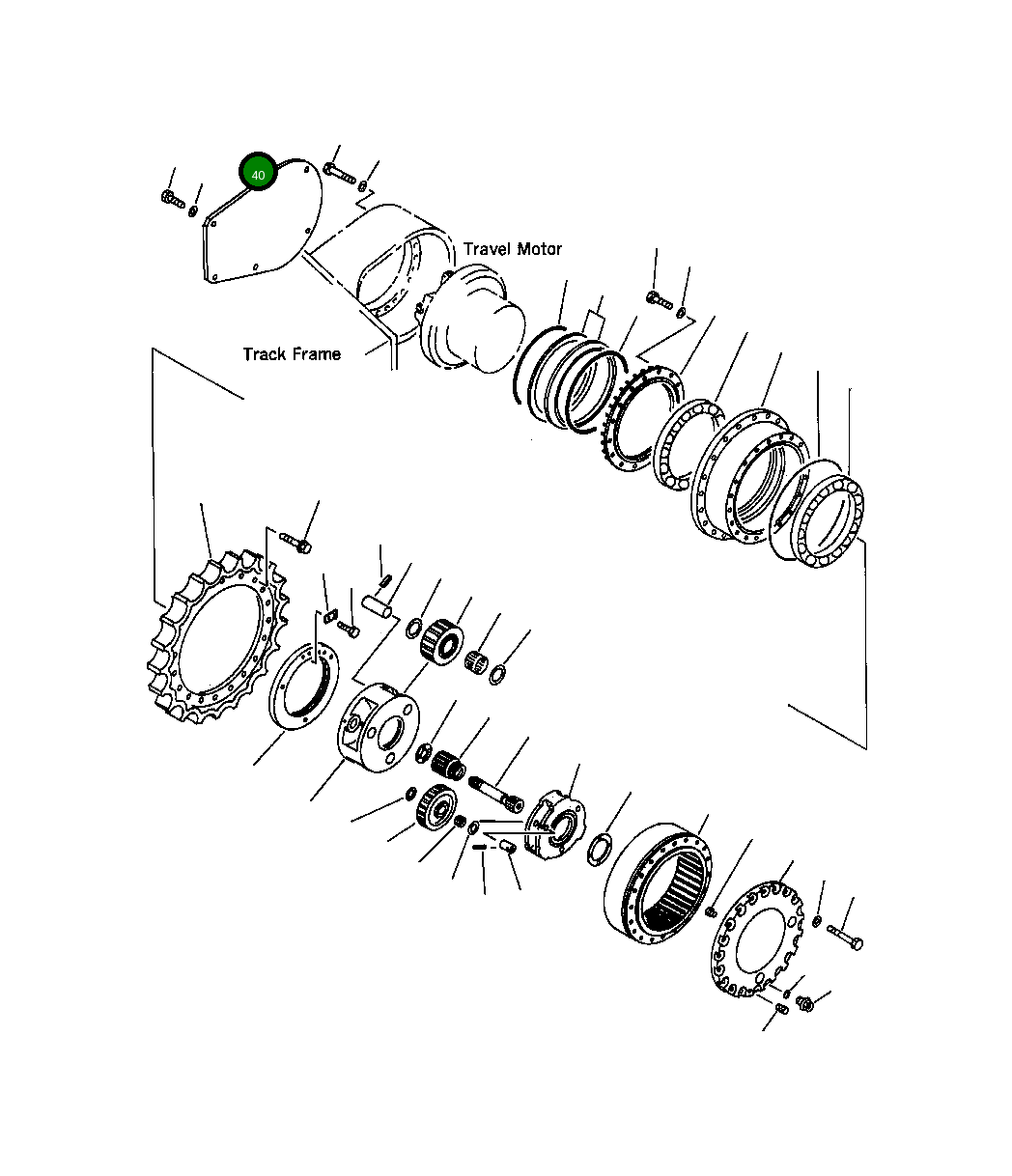 40

Travel Motor

Track Frame