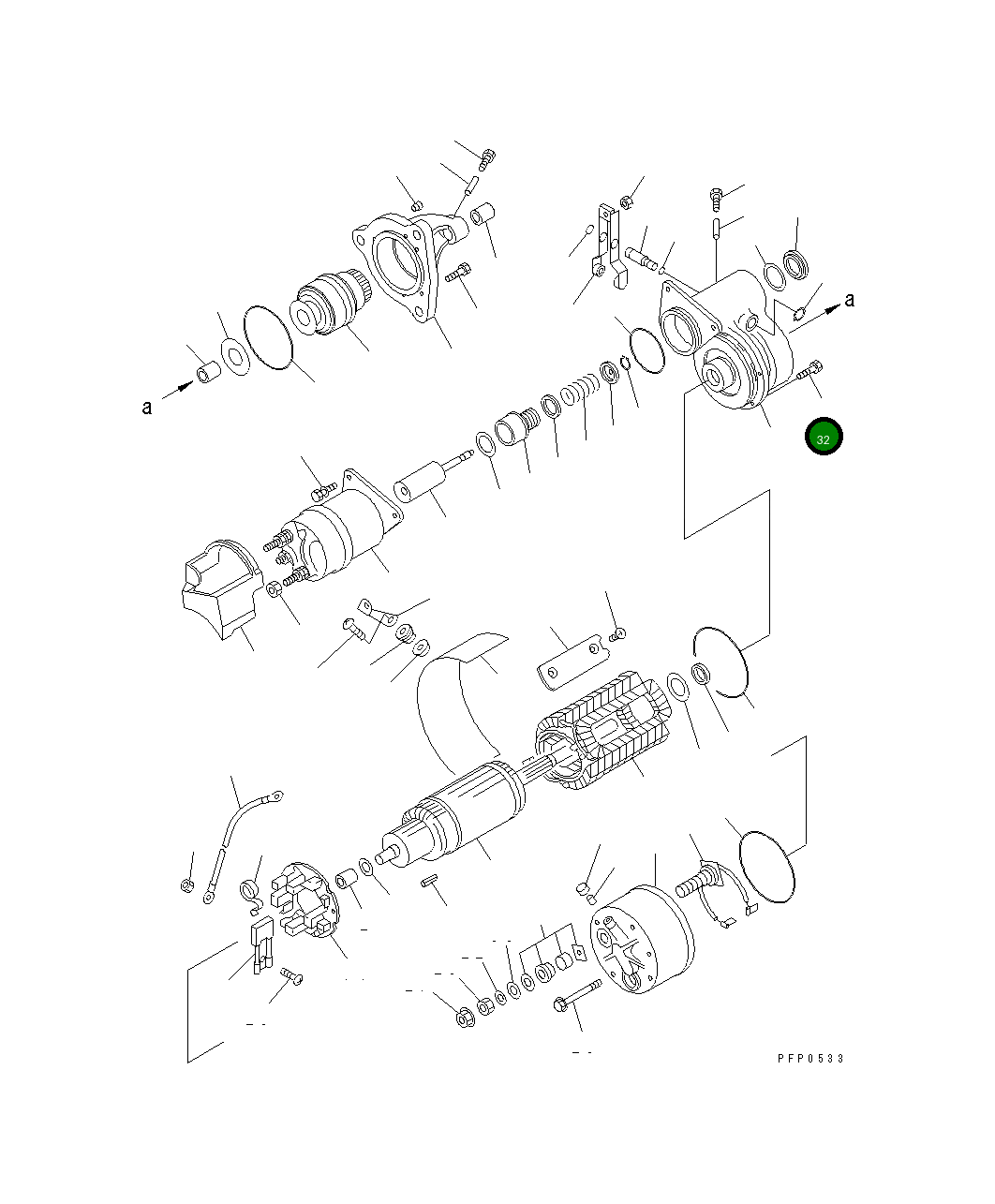 a

a

32

PFP0533