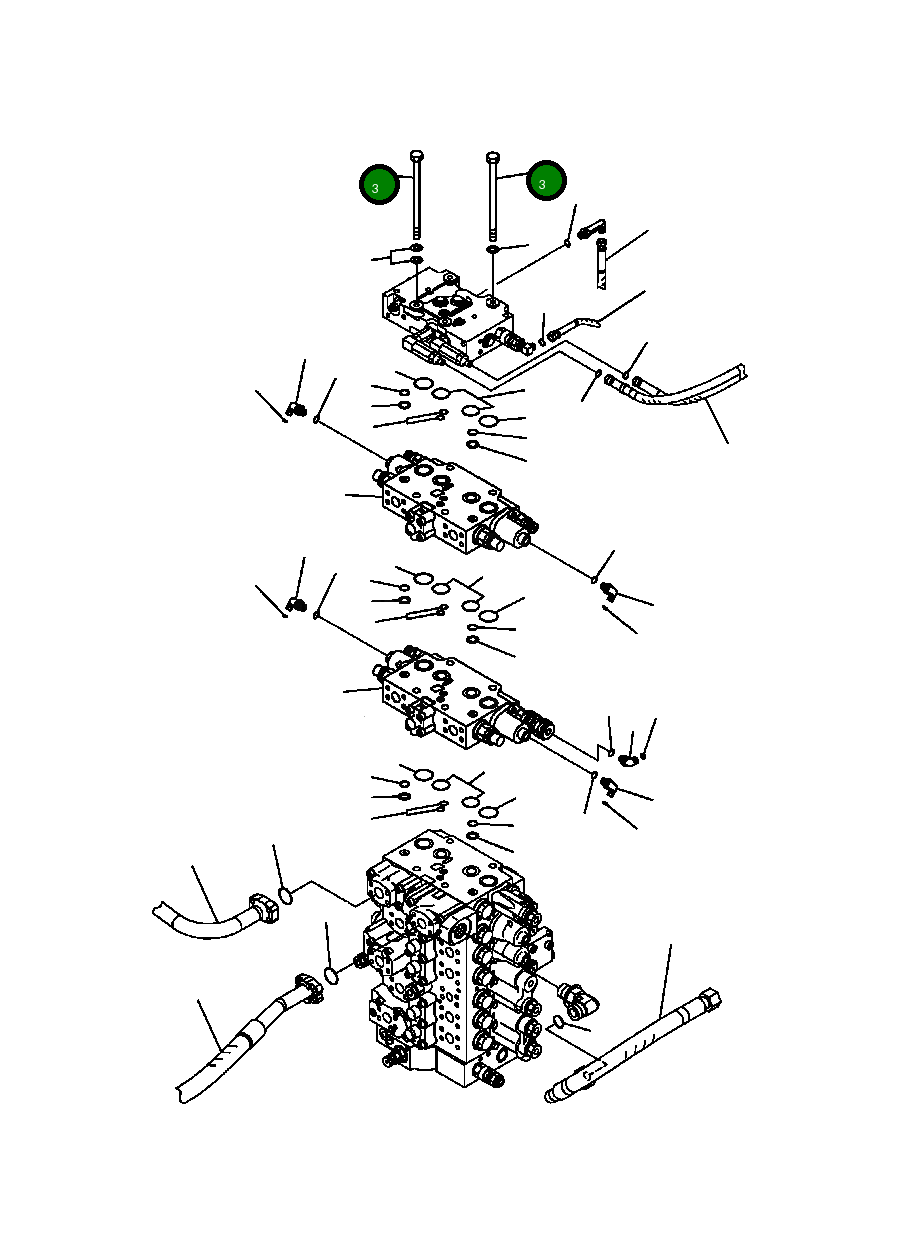 3
3