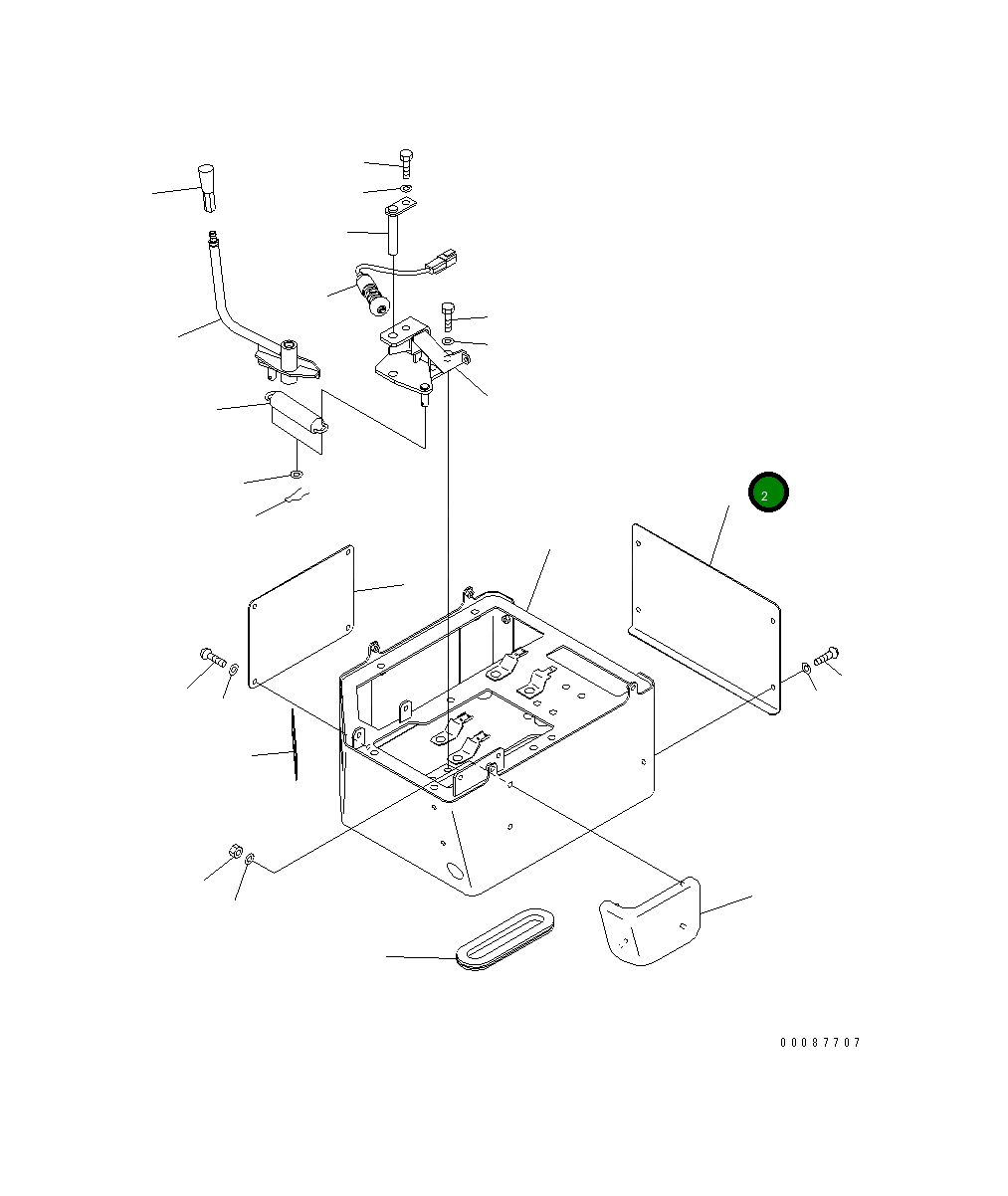 2

00087707