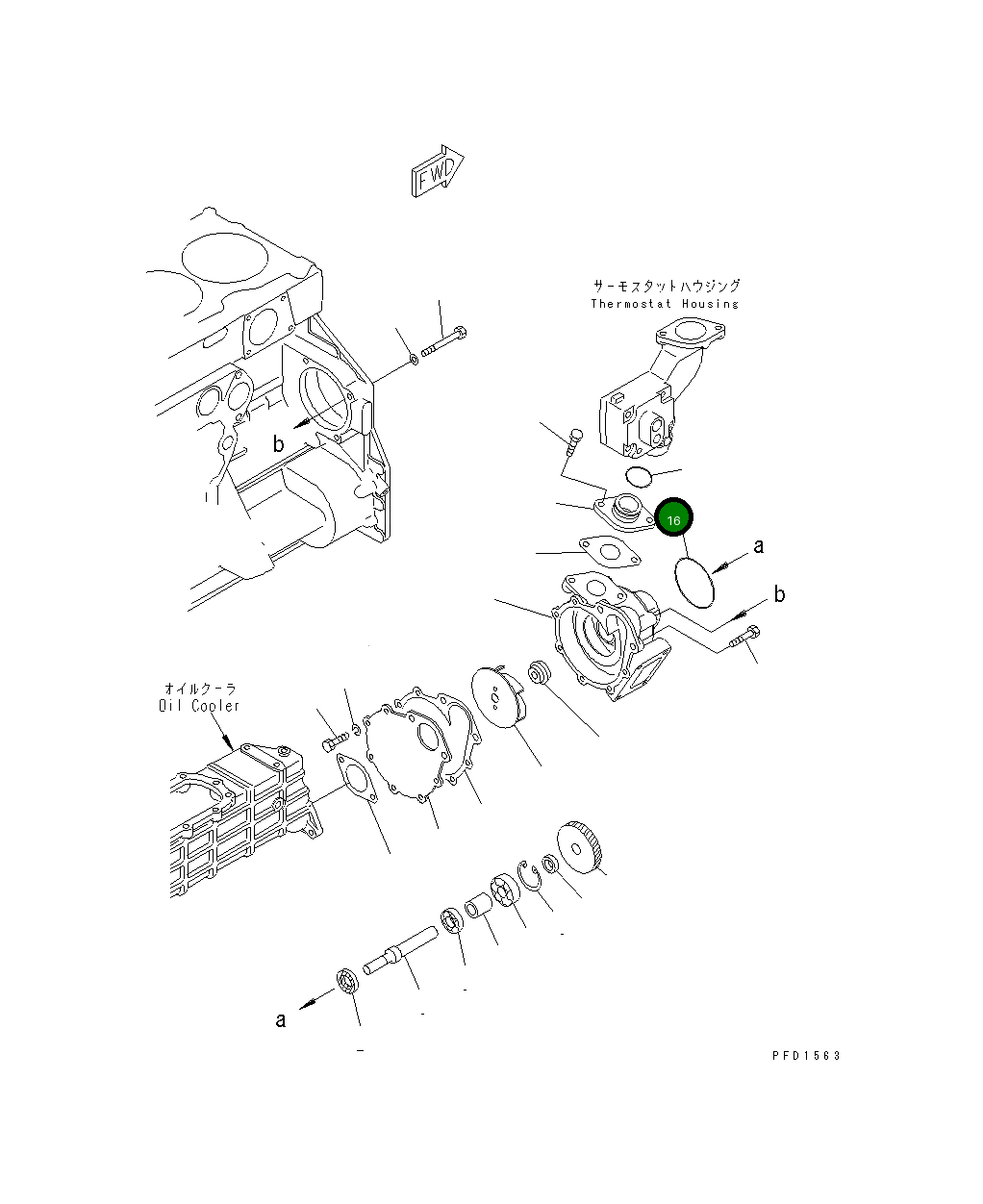 FWD

サーモスタットハウジング
Thermostat Housing

b

16

a

b

オイルクーラ
Oil Cooler

a

PFD1563