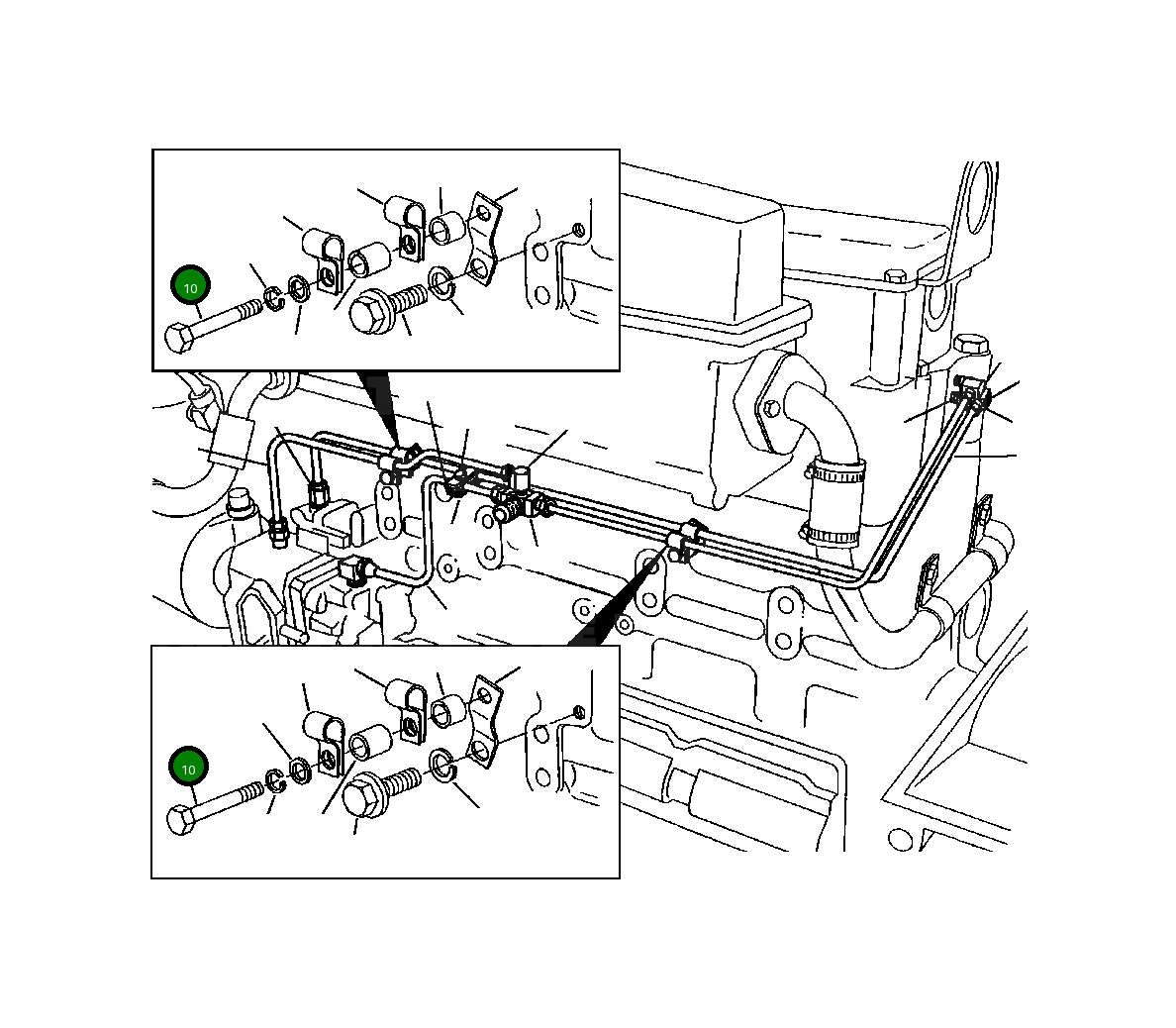 10

10