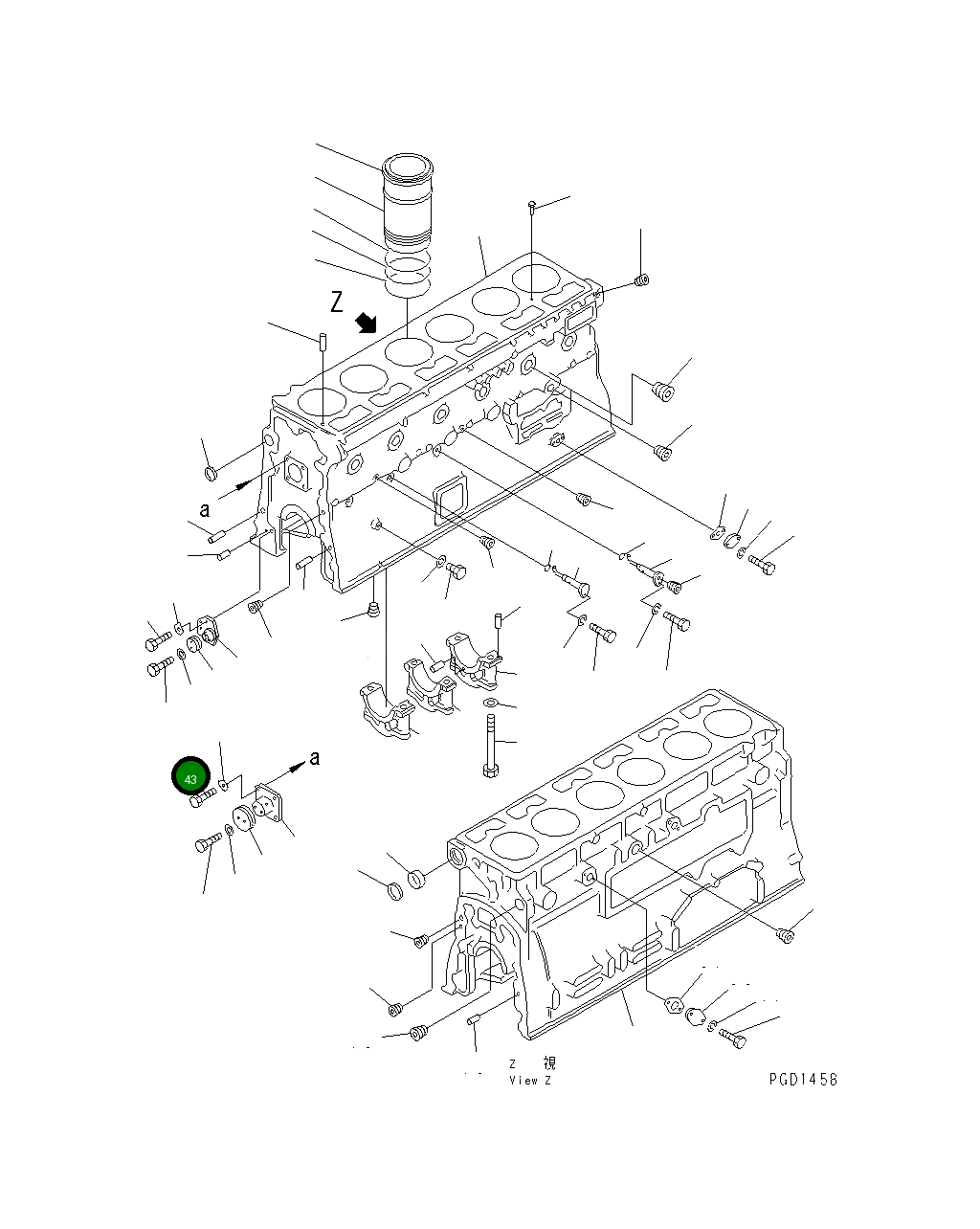 Z

a

43

a

Z 視
View Z

PGD1456