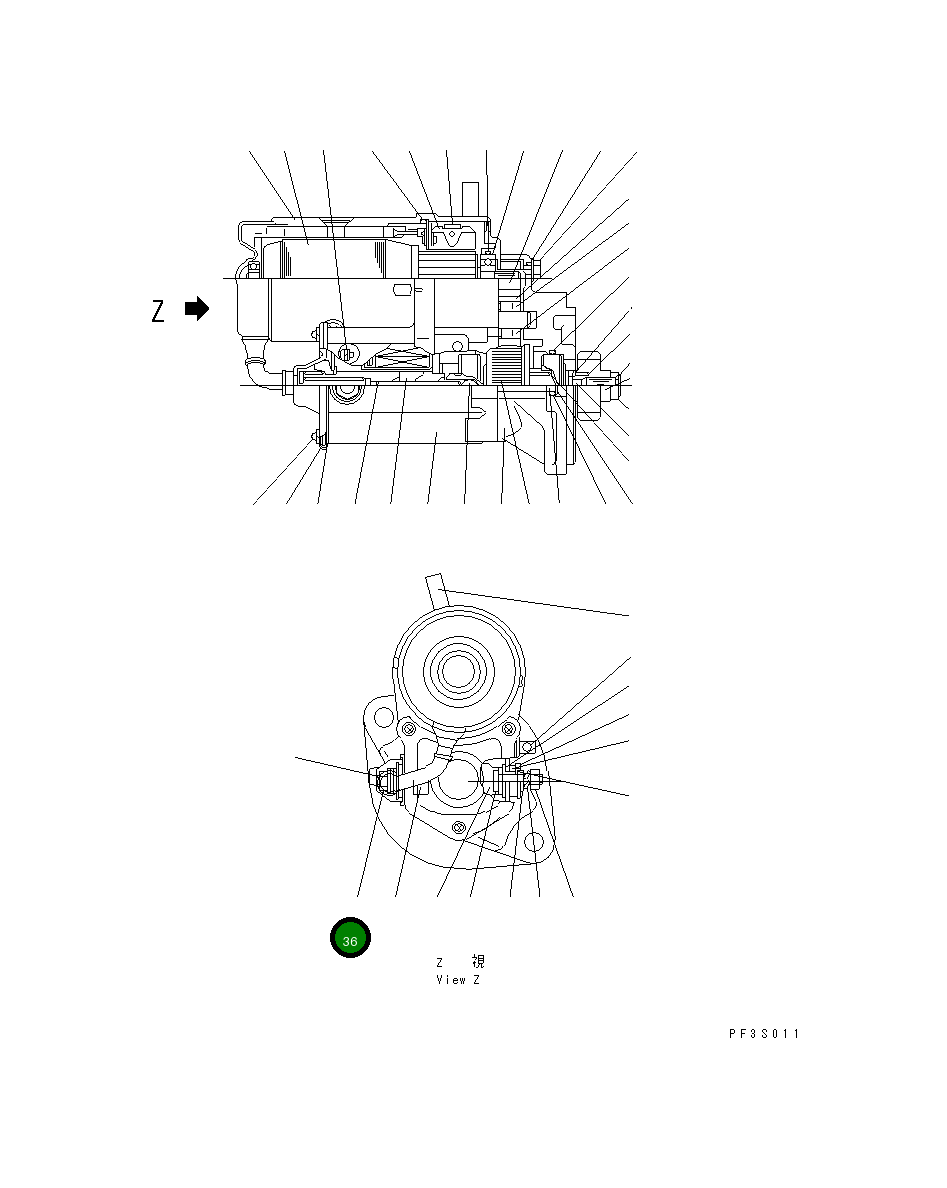 Z

36

Z 視
View Z

PF3S011