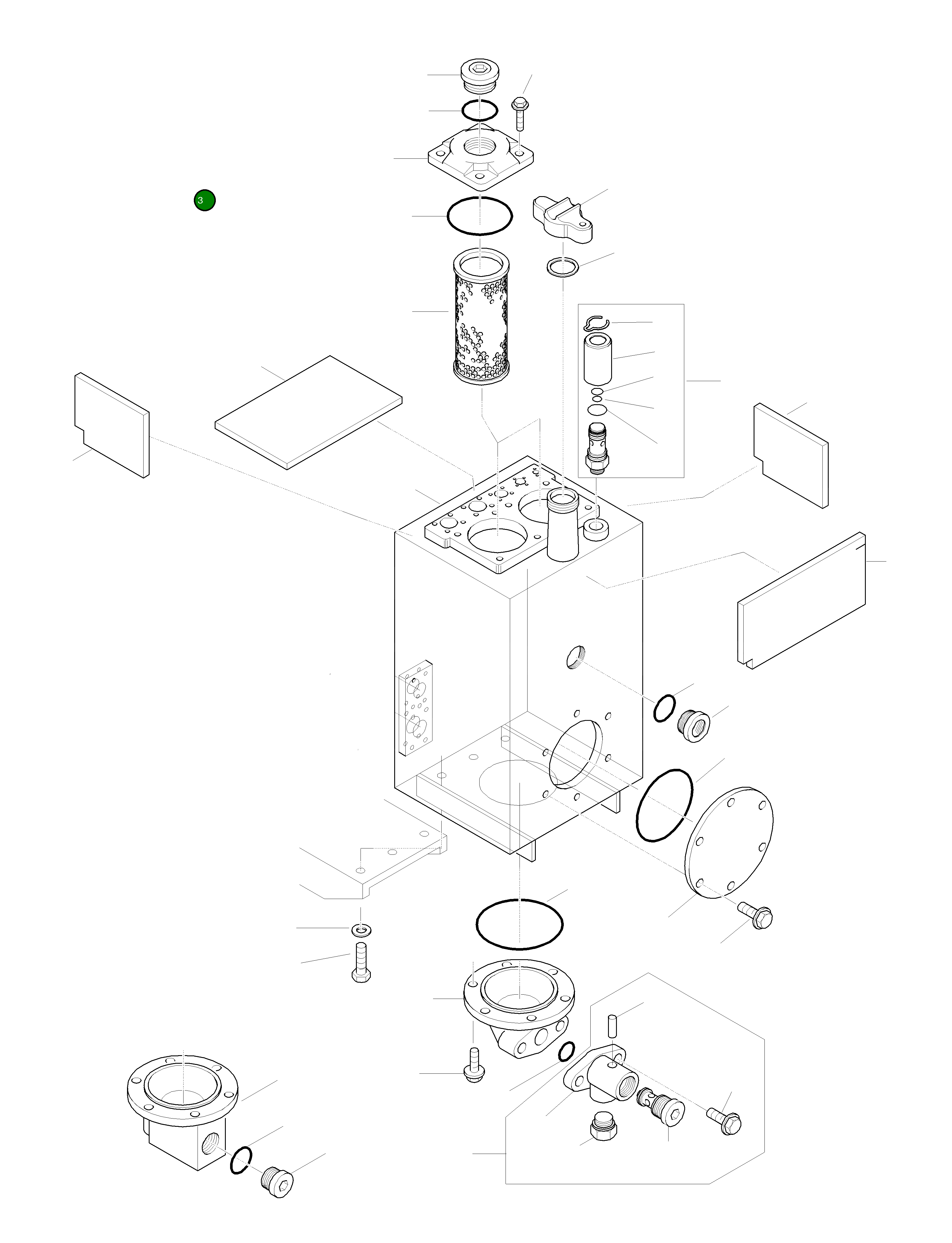 3