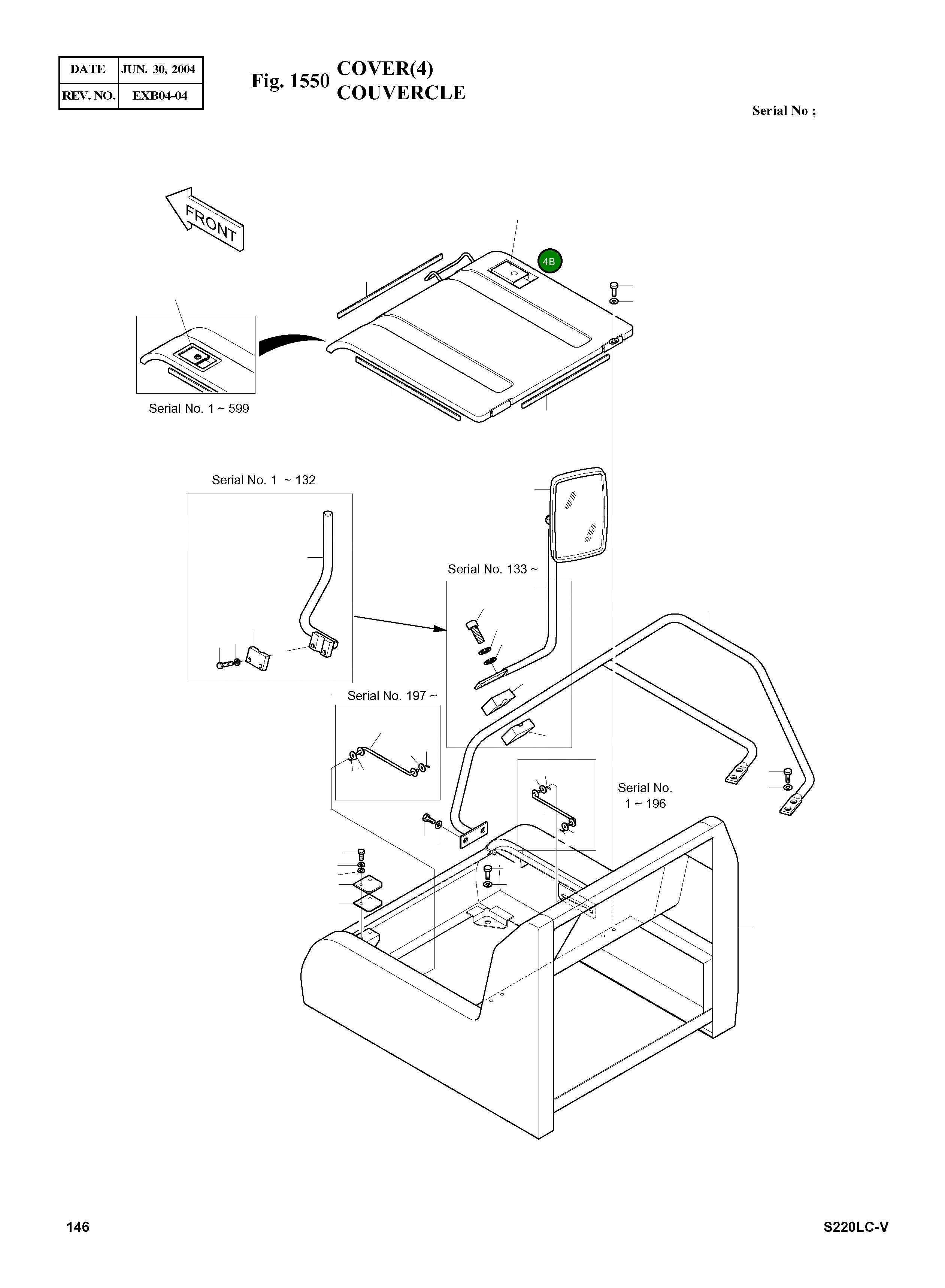 | DATE | JUN. 30, 2004 |
|---|---|
| REV. NO. | EXB04-04 |

Fig. 1550 COVER(4)
COUVERCLE

Serial No ;

FRONT

4B

Serial No. 1 ~ 599

Serial No. 1 ~ 132

Serial No. 133 ~

Serial No. 197 ~

Serial No.
1 ~ 196

146

S220LC-V