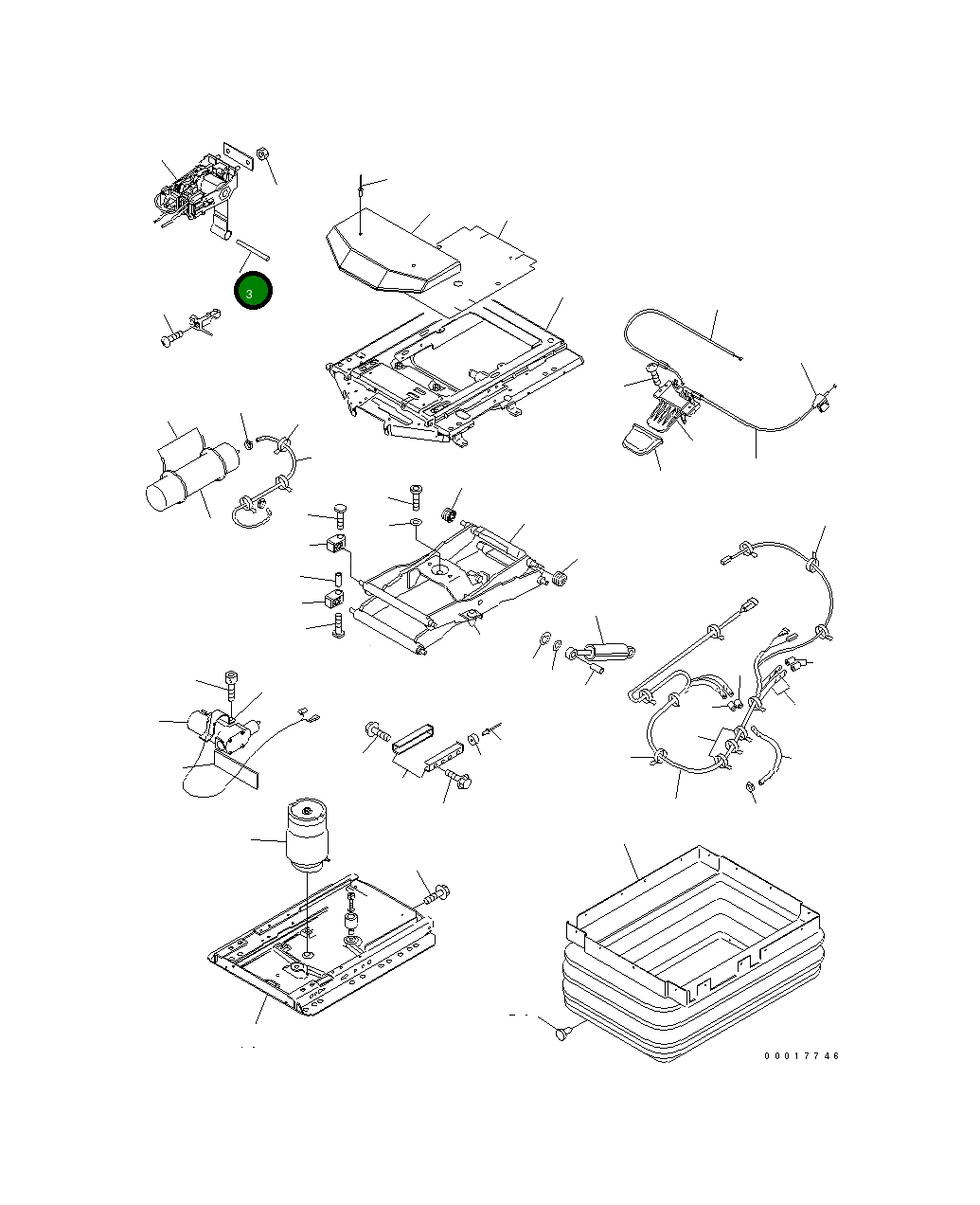 3

00017746