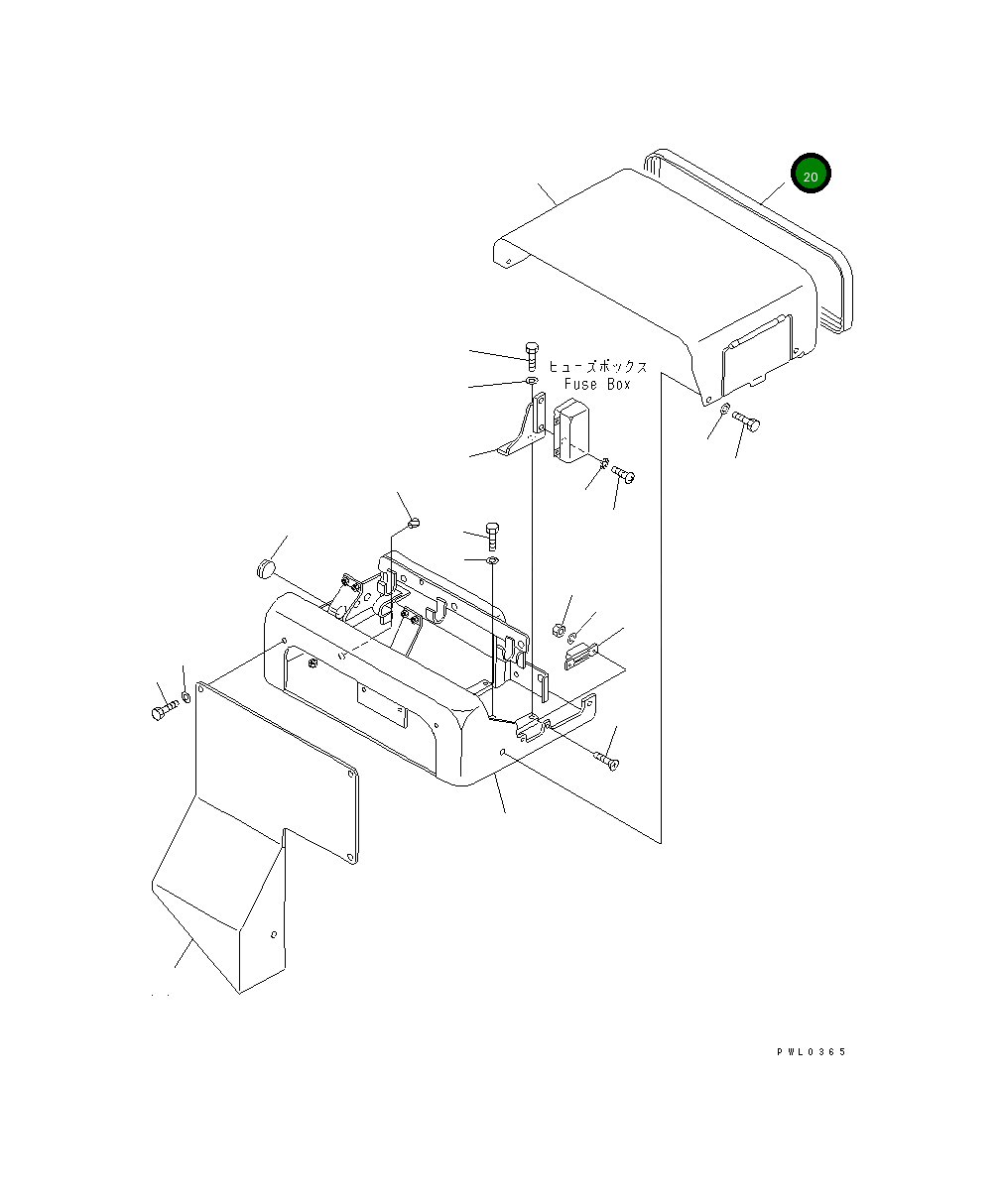 20

ヒューズボックス
Fuse Box

PWL0365