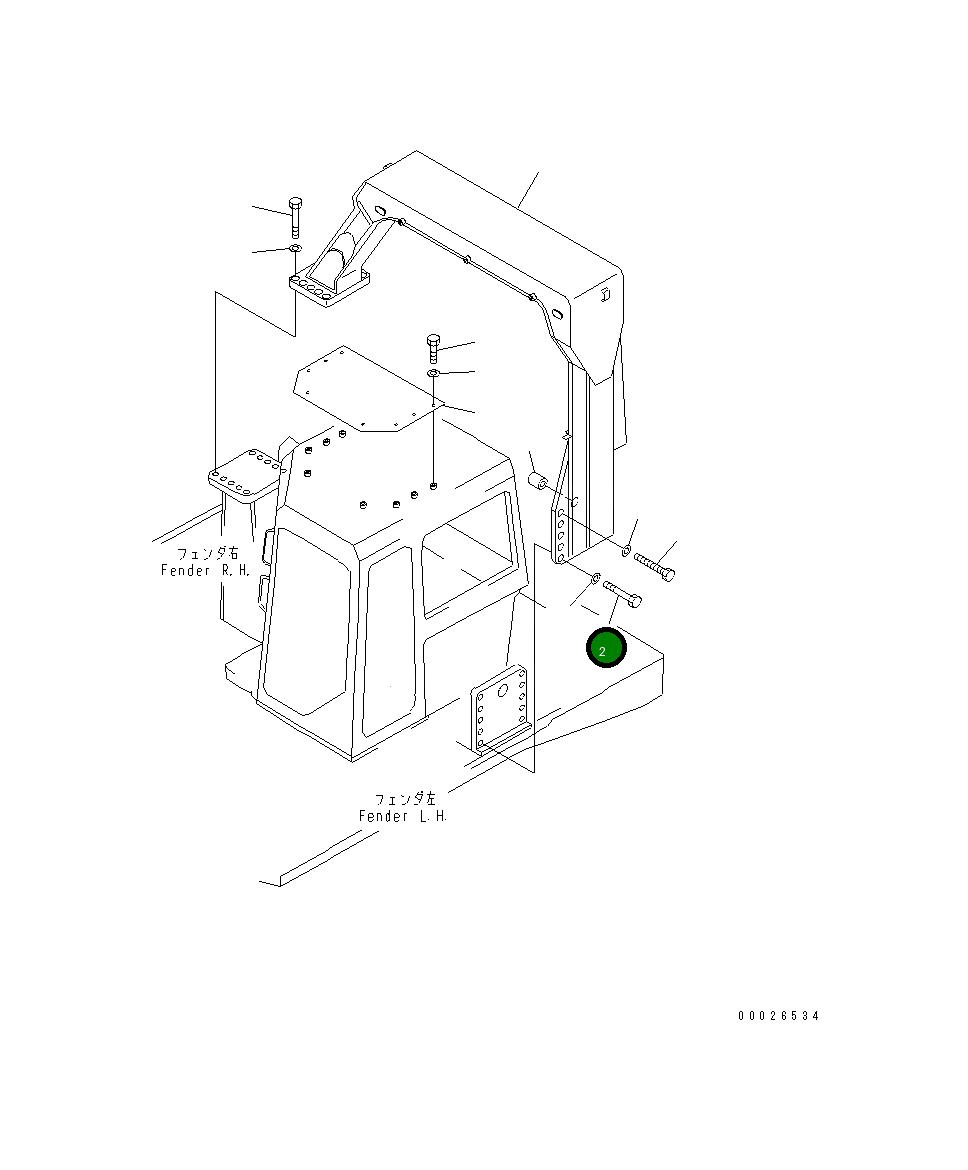 フェンダ右
Fender R.H.

2

フェンダ左
Fender L.H.

00026534