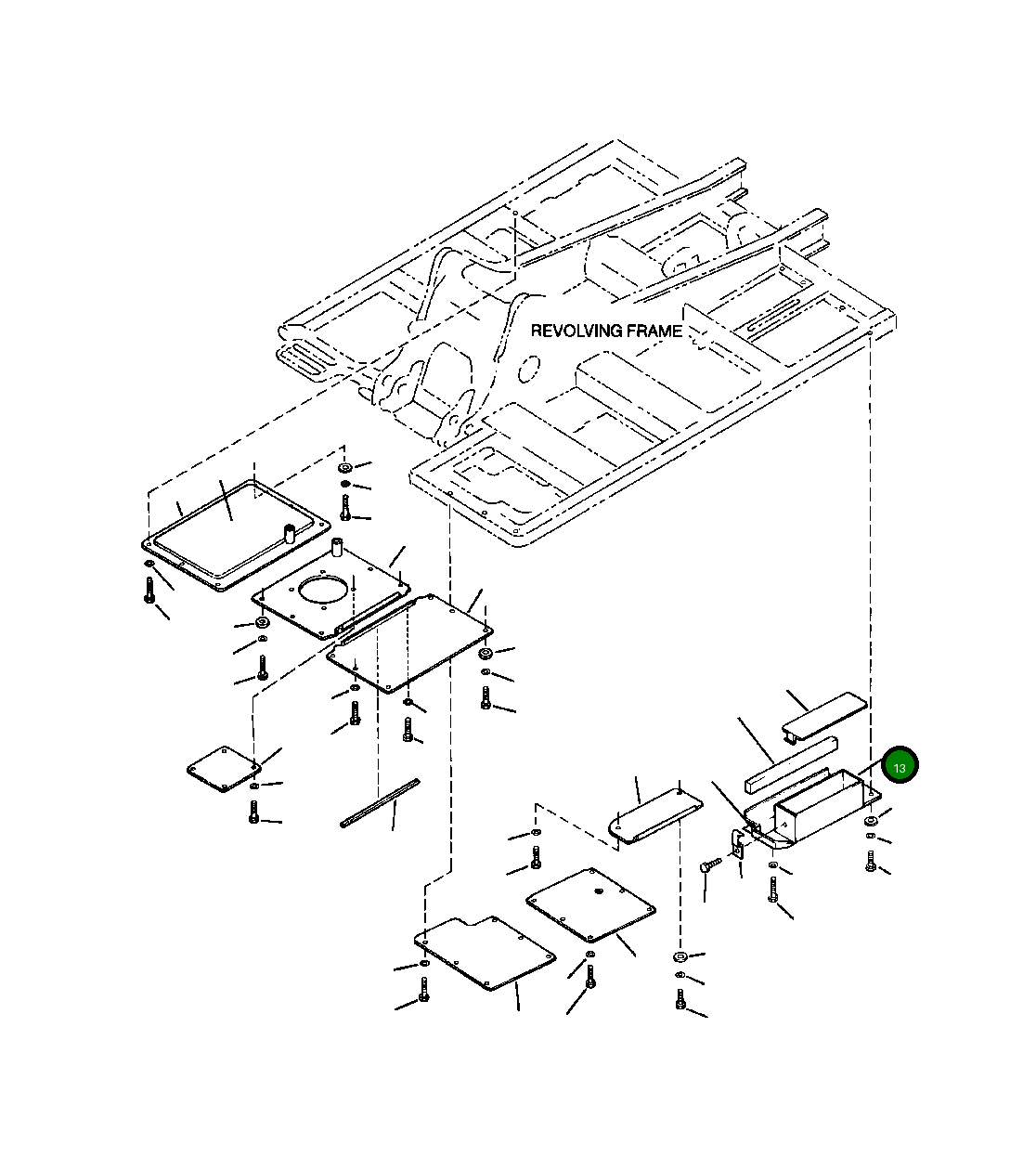 REVOLVING FRAME

13