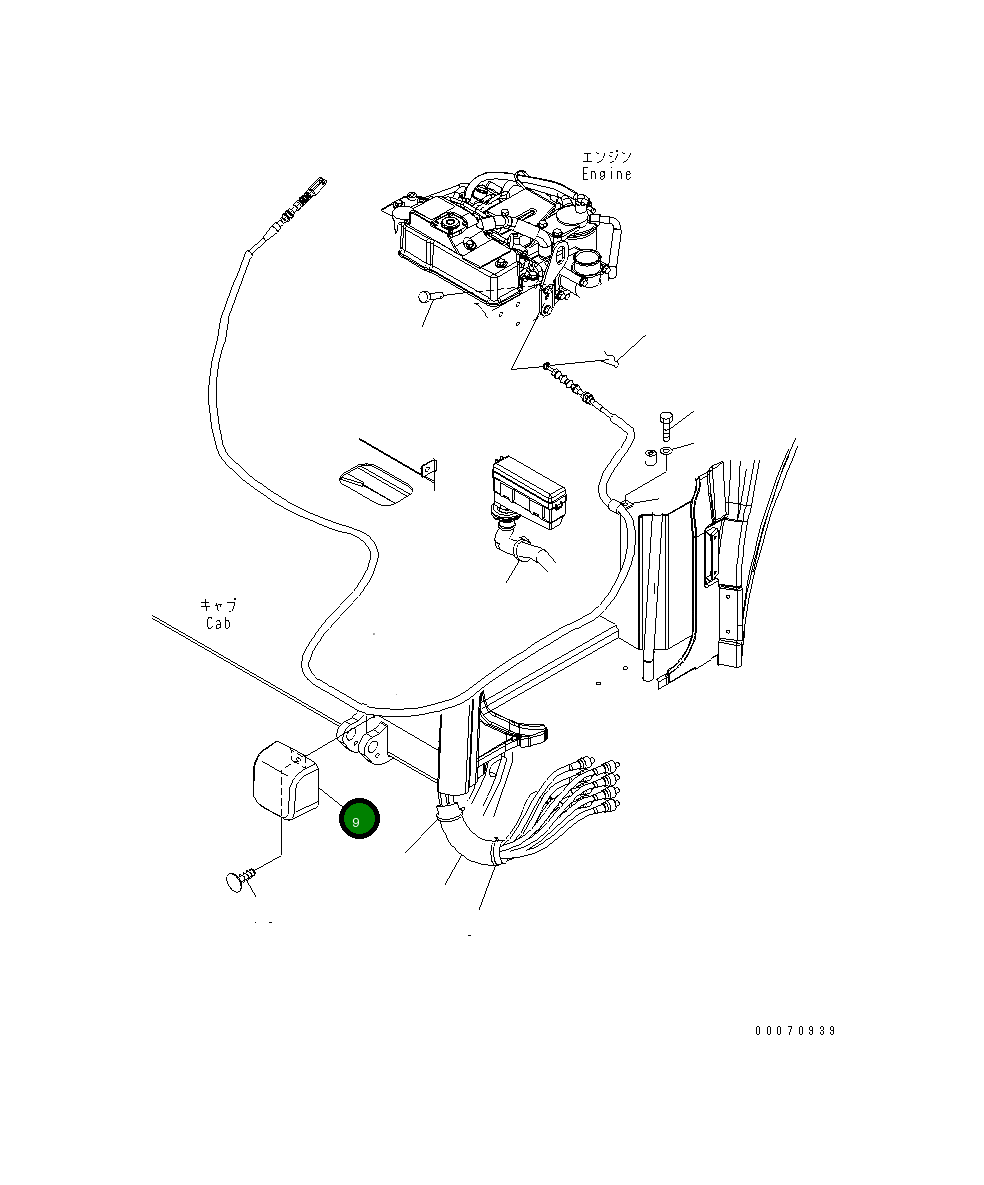 エンジン
Engine

キャブ
Cab

9

00070939