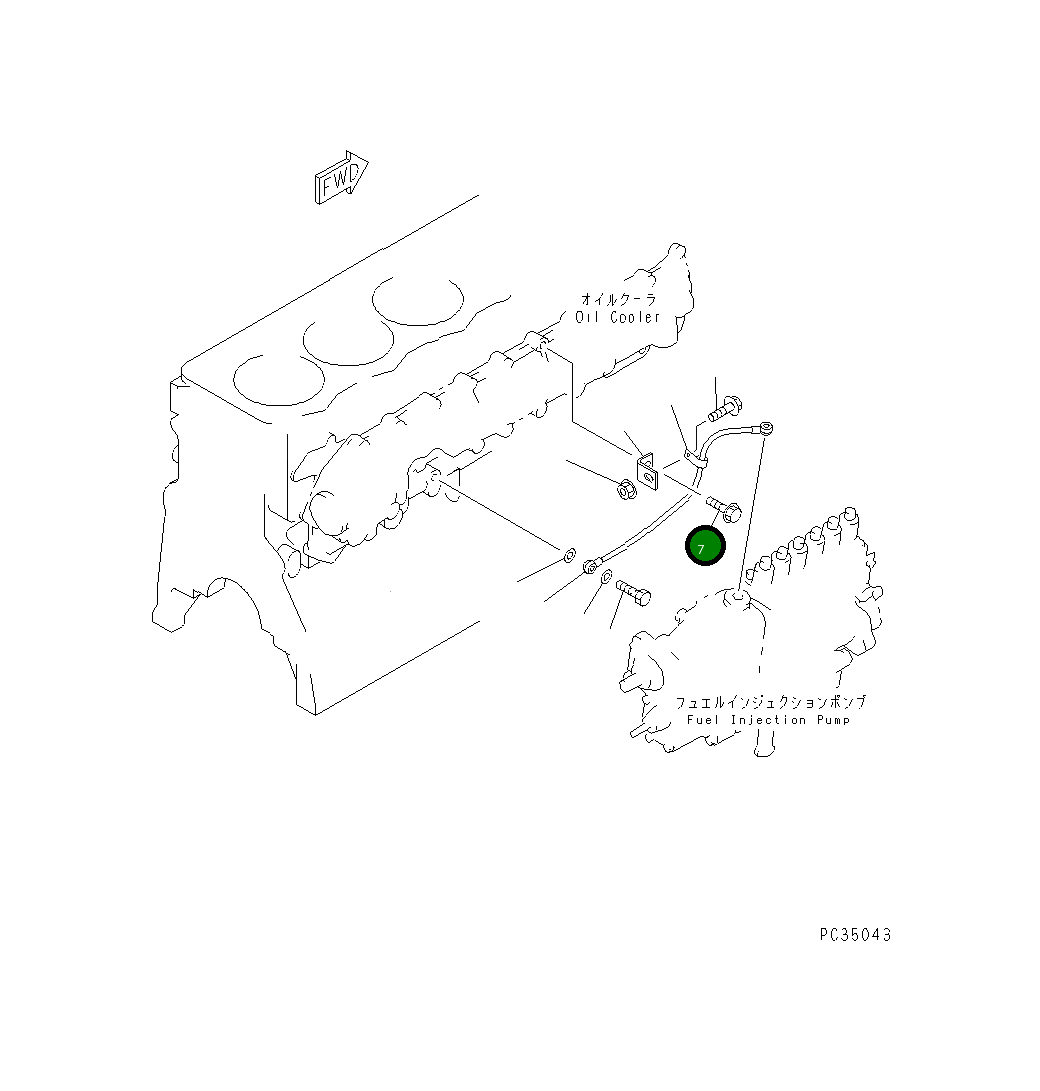 FWD

オイルクーラ
Oil Cooler

7

フュエルインジェクションポンプ
Fuel Injection Pump

PC35043