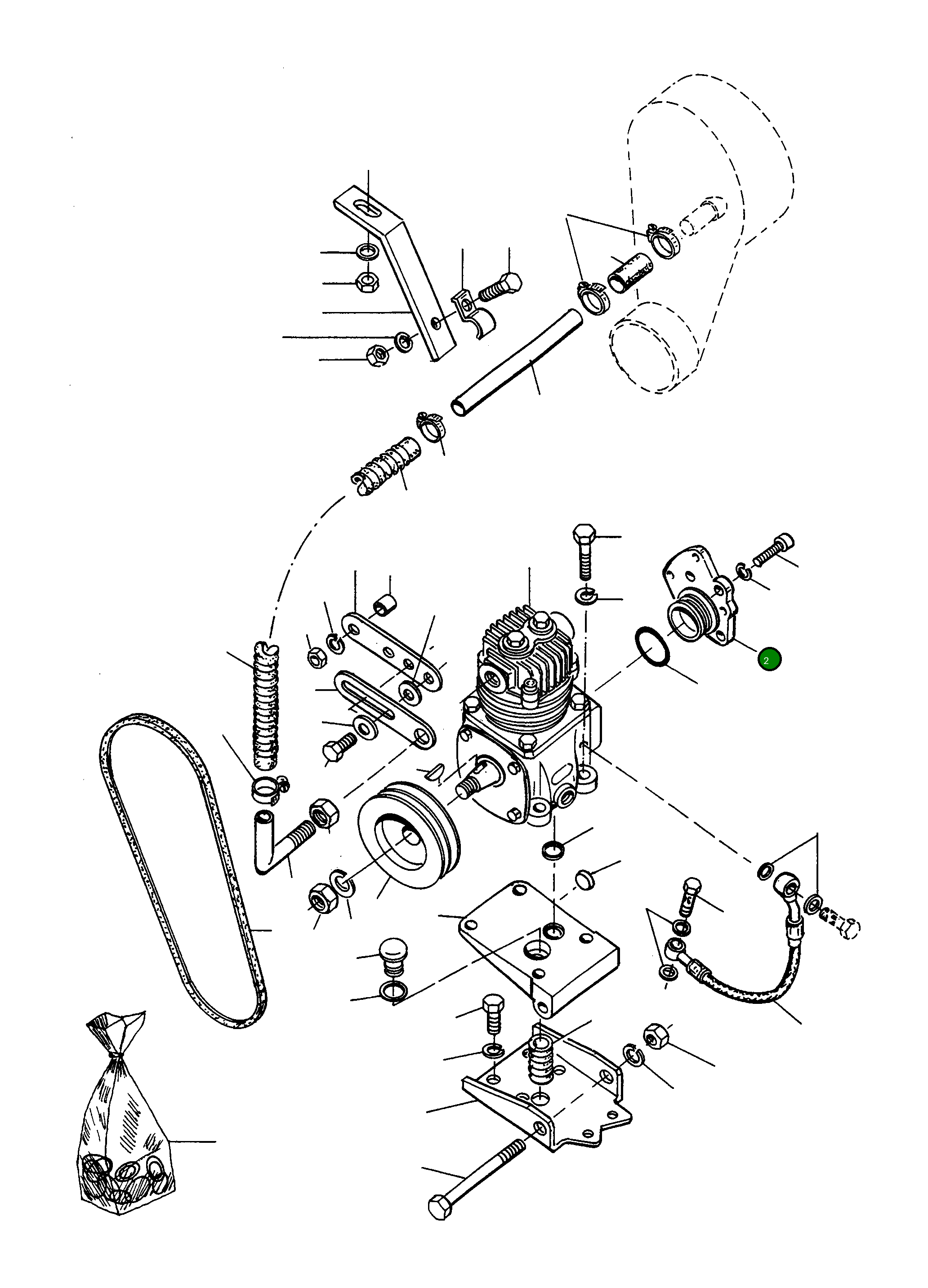 2