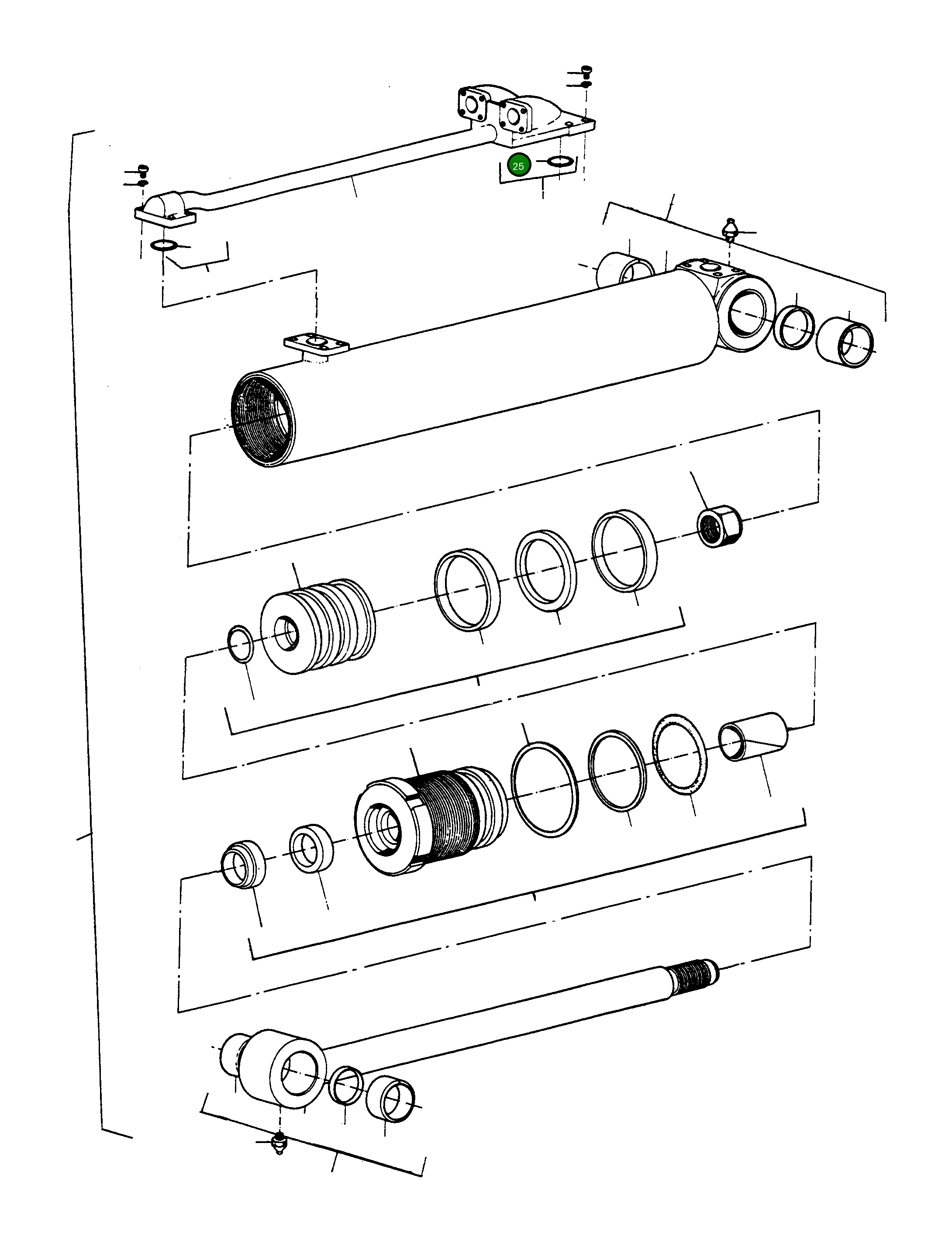 25