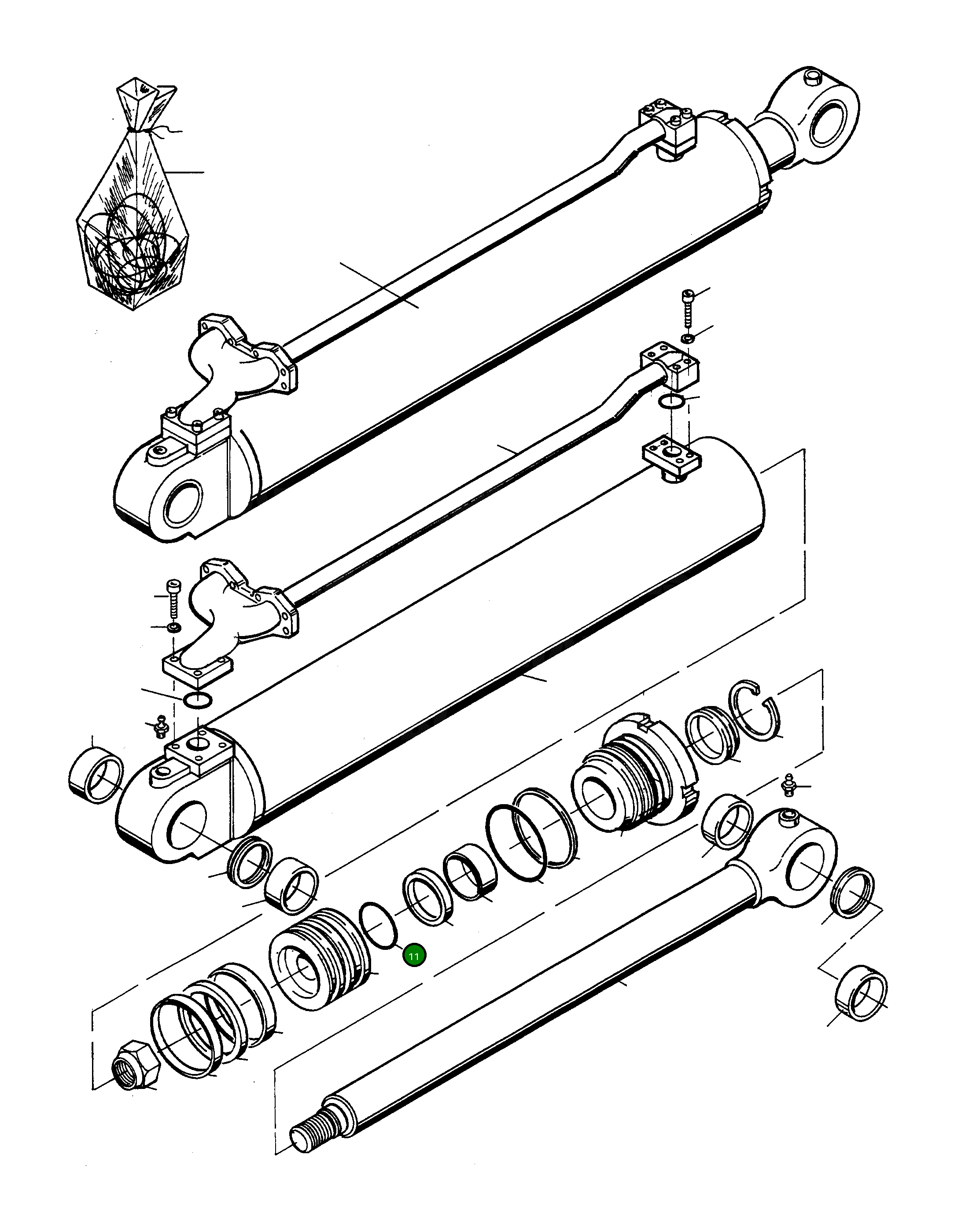 11