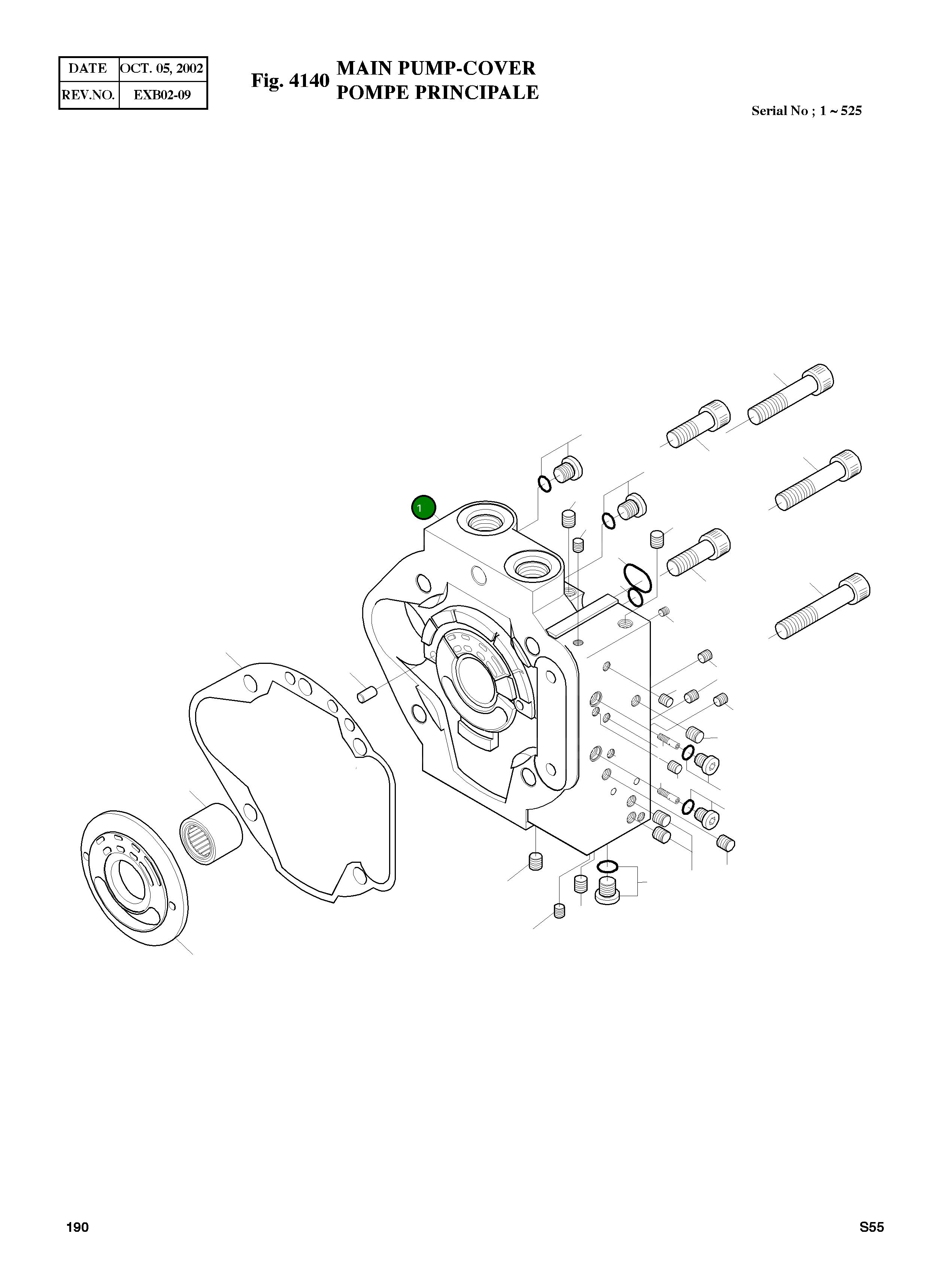 | DATE | OCT. 05, 2002 |
|---|---|
| REV.NO. | EXB02-09 |

Fig. 4140 MAIN PUMP-COVER
POMPE PRINCIPALE

Serial No ; 1 ~ 525

1

190

S55