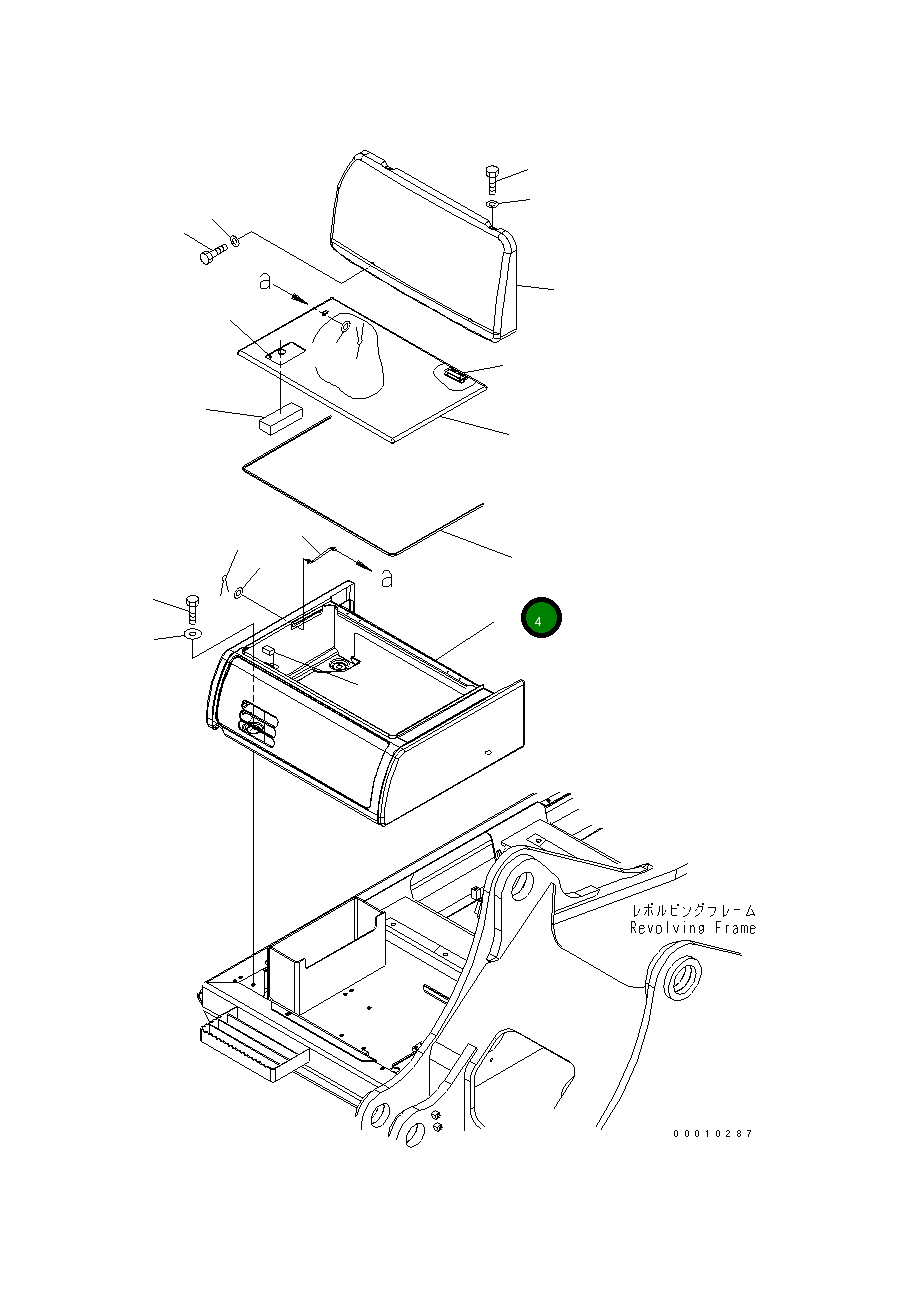 a

a

4

レボルビングフレーム
Revolving Frame

00010287