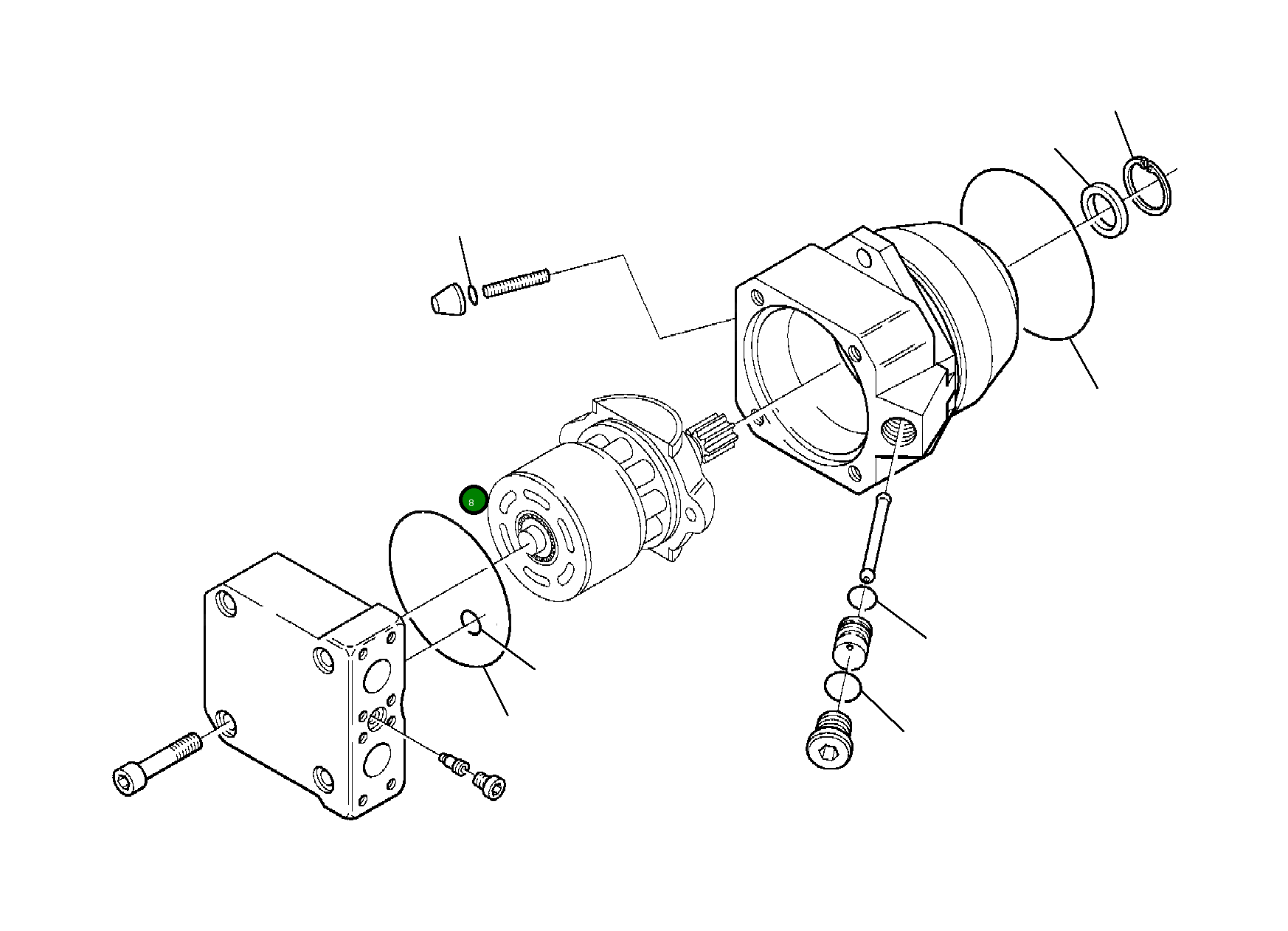 8