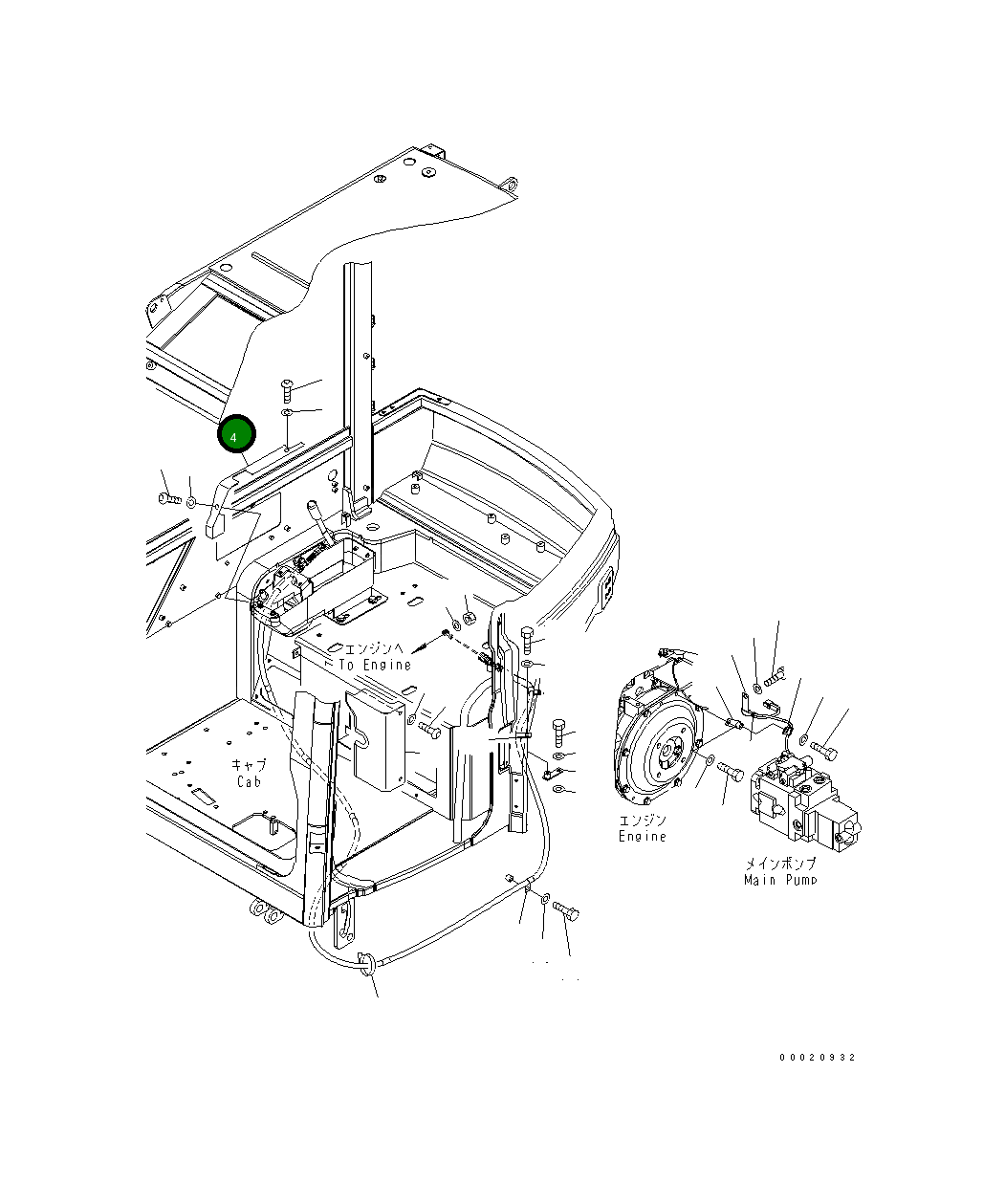 4

エンジンへ
To Engine

キャブ
Cab

エンジン
Engine

メインポンプ
Main Pump

00020932