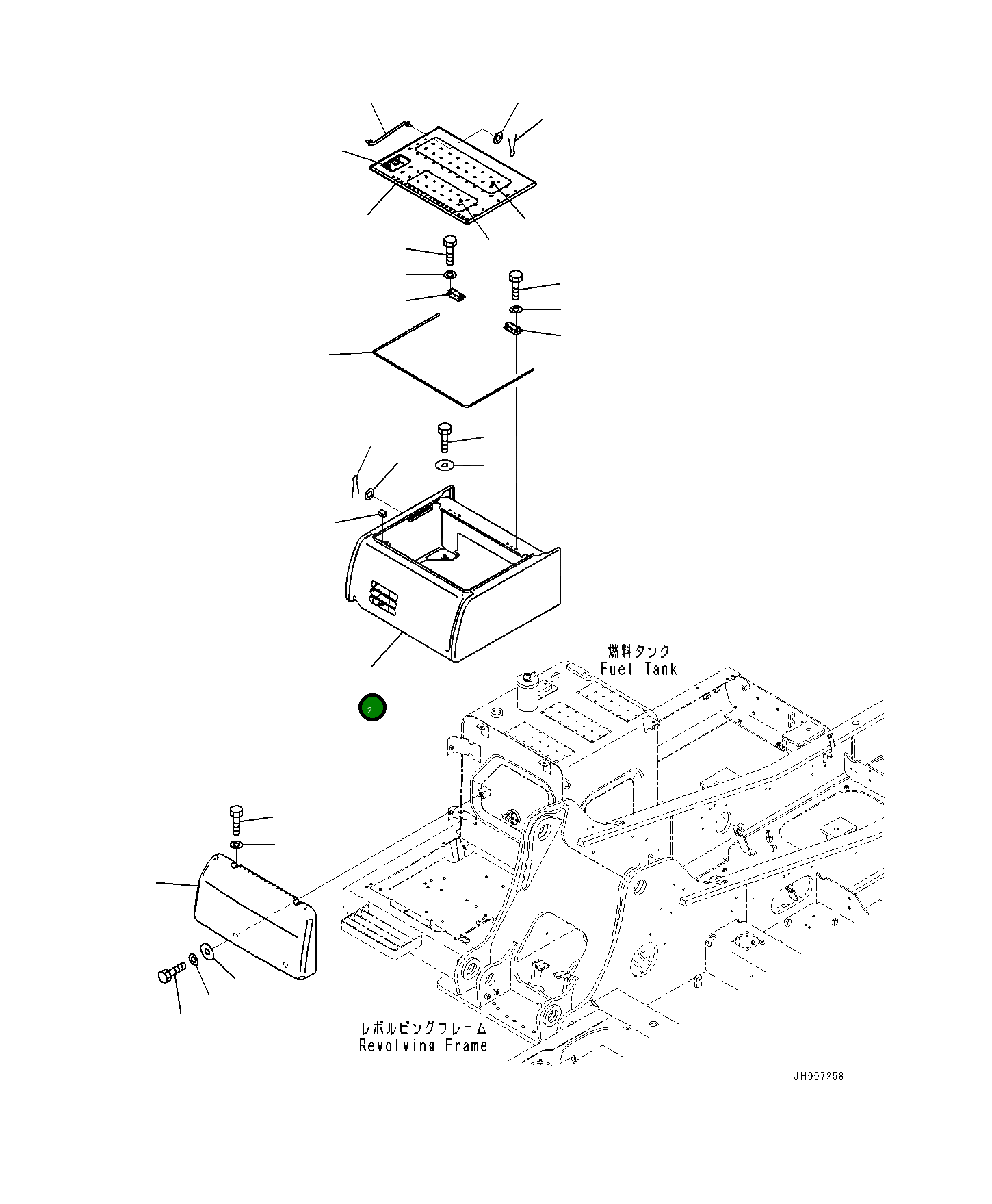 燃料タンク
Fuel Tank

2

レボルビングフレーム
Revolving Frame

JH007258