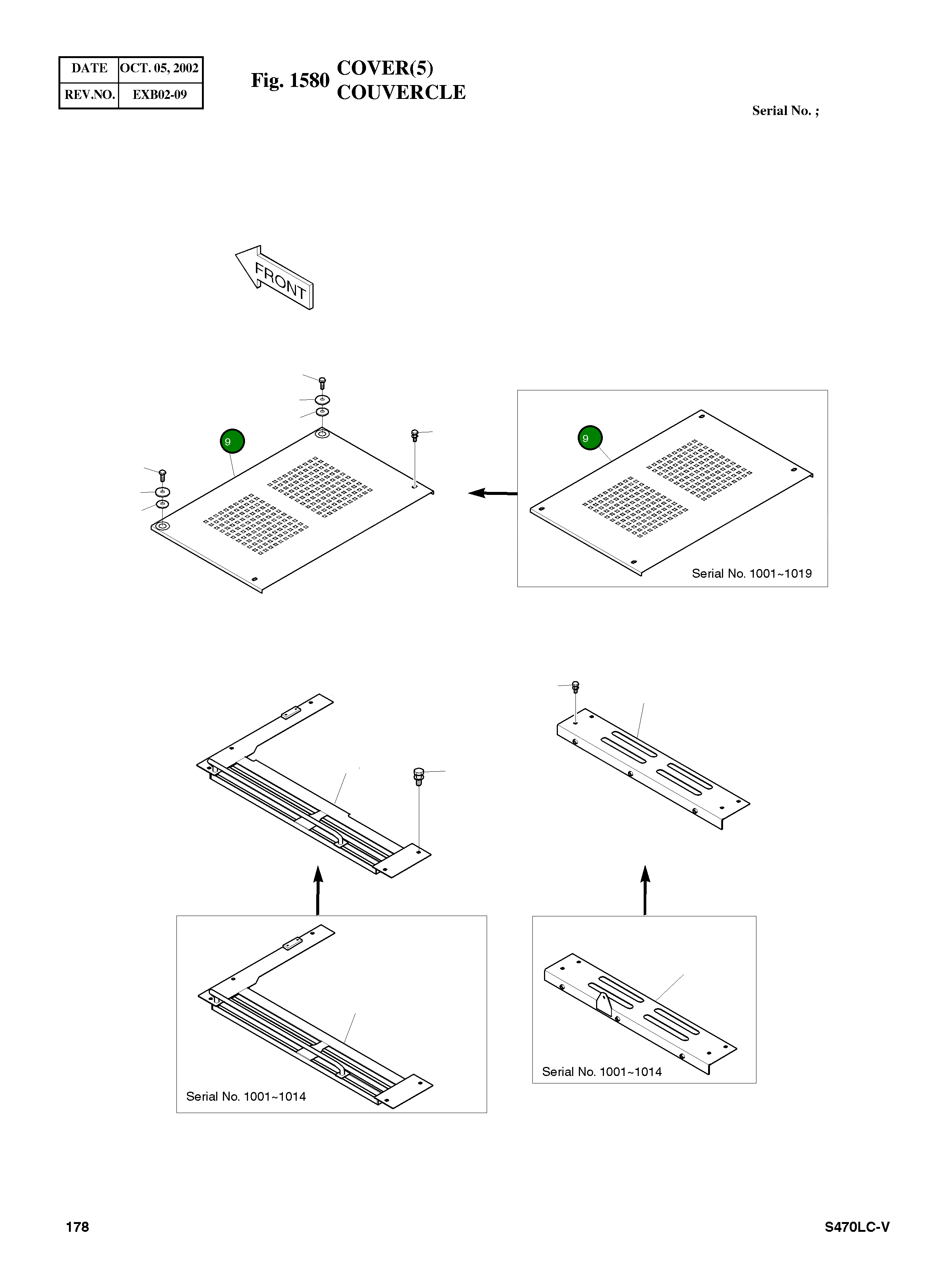 | DATE | OCT. 05, 2002 |
|---|---|
| REV.NO. | EXB02-09 |

Fig. 1580 COVER(5)
COUVERCLE

Serial No. ;

FRONT

9

9

Serial No. 1001~1019

Serial No. 1001~1014

Serial No. 1001~1014

178

S470LC-V