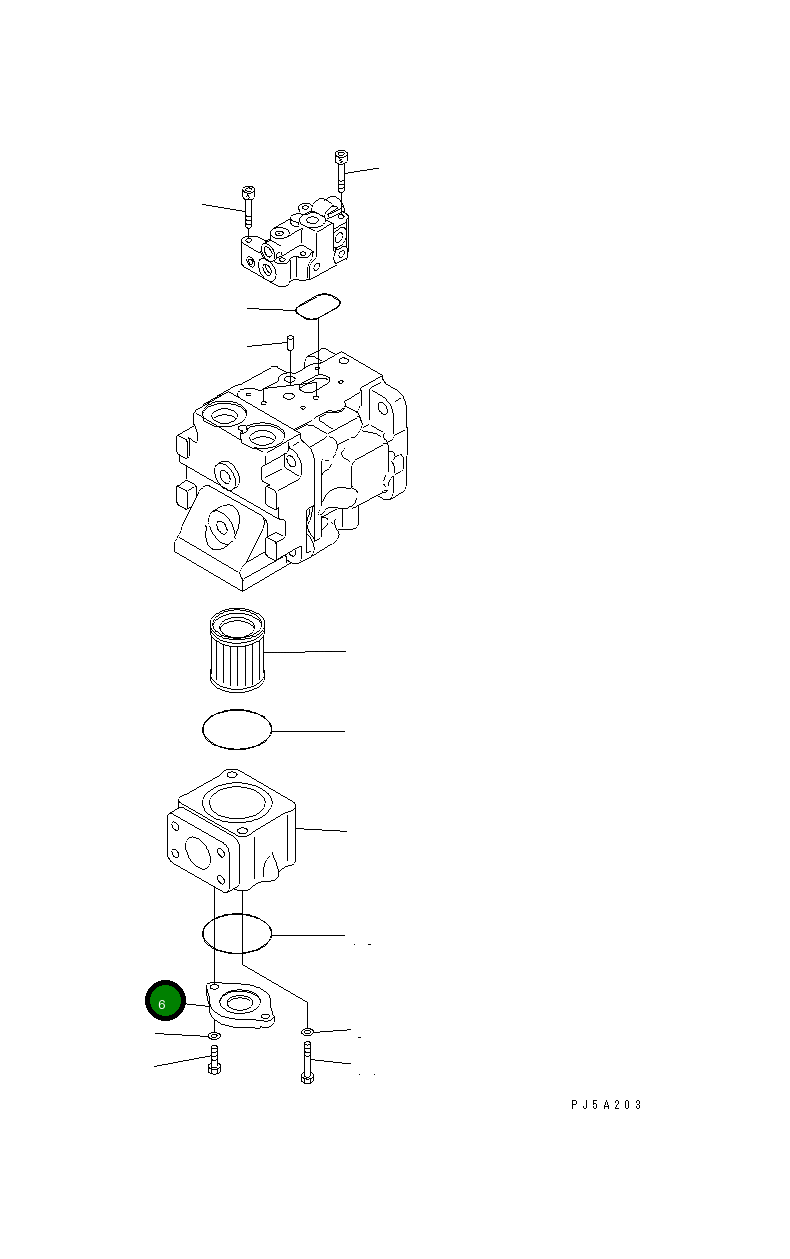 6

PJ5A203