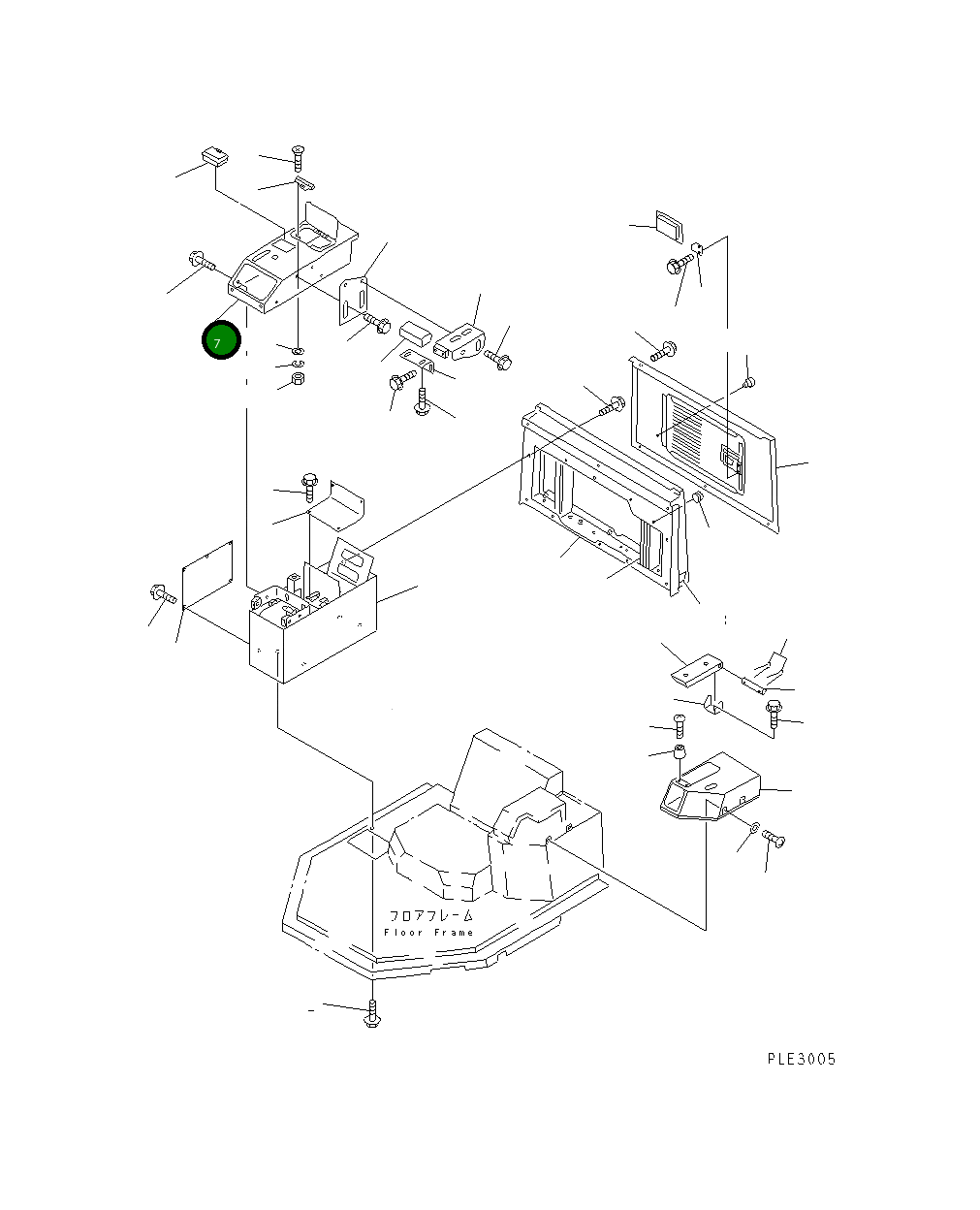 7

フロアフレーム
Floor Frame

PLE3005