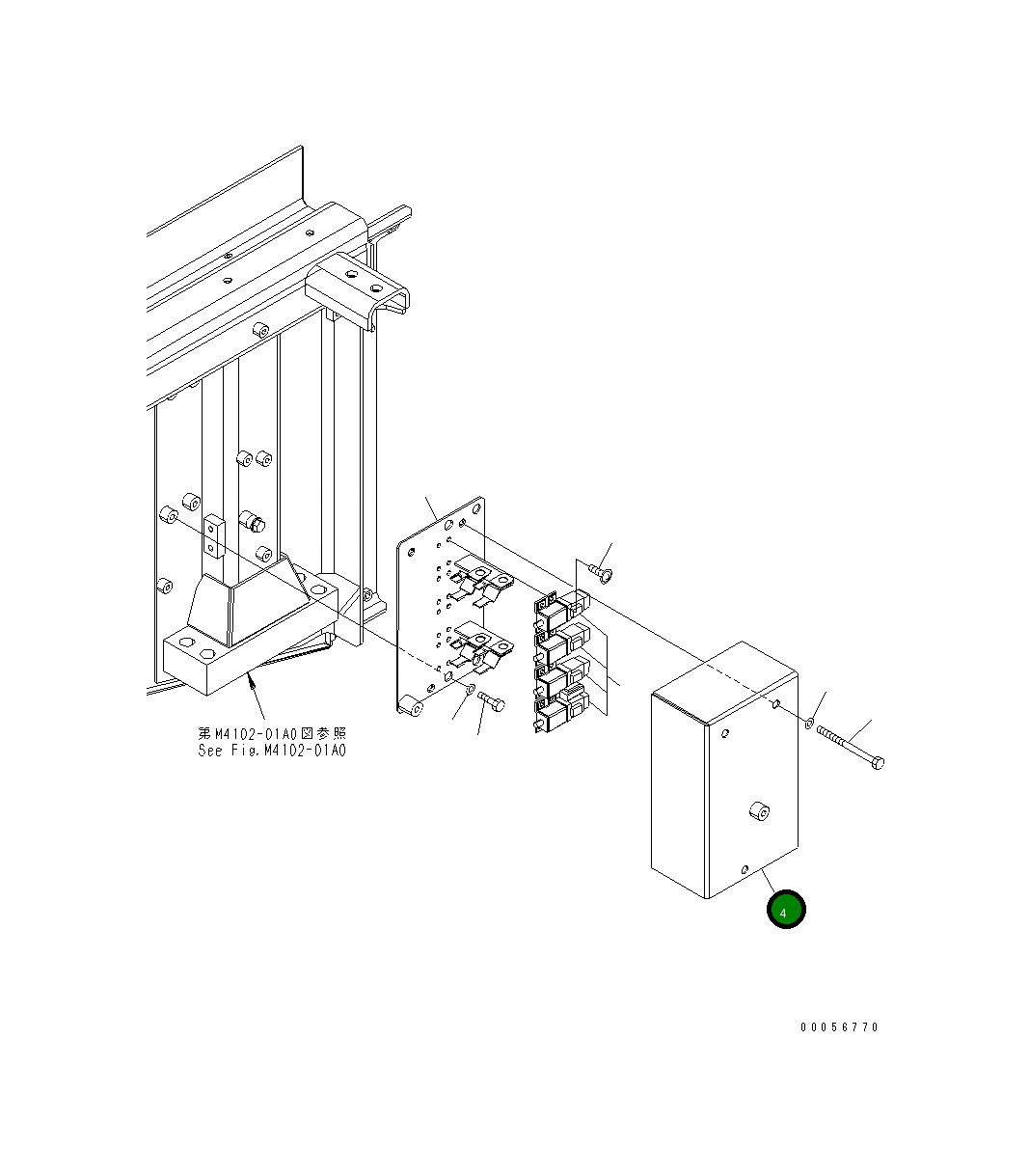 第M4102-01A0図参照
See Fig.M4102-01A0

4

00056770