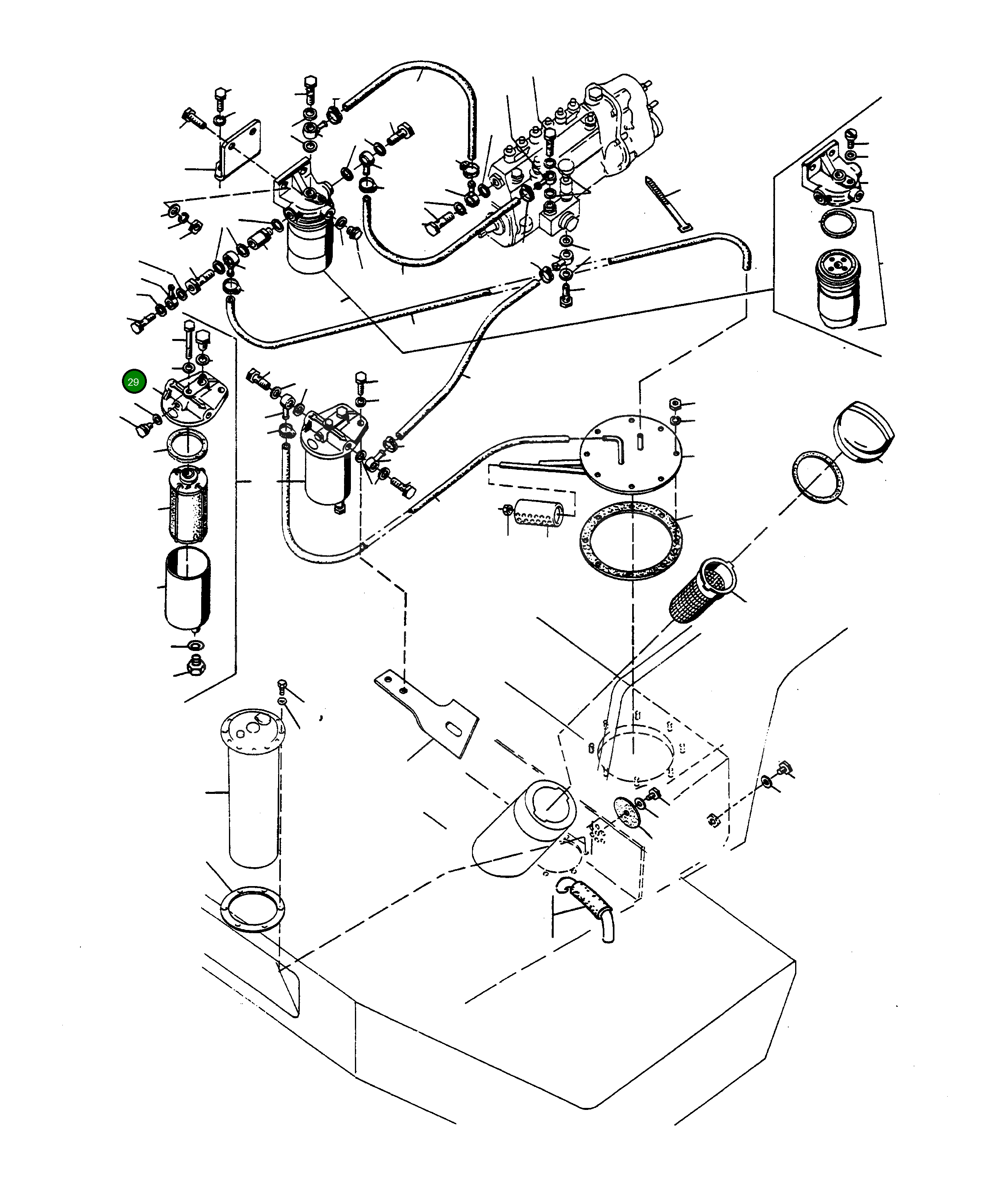 29