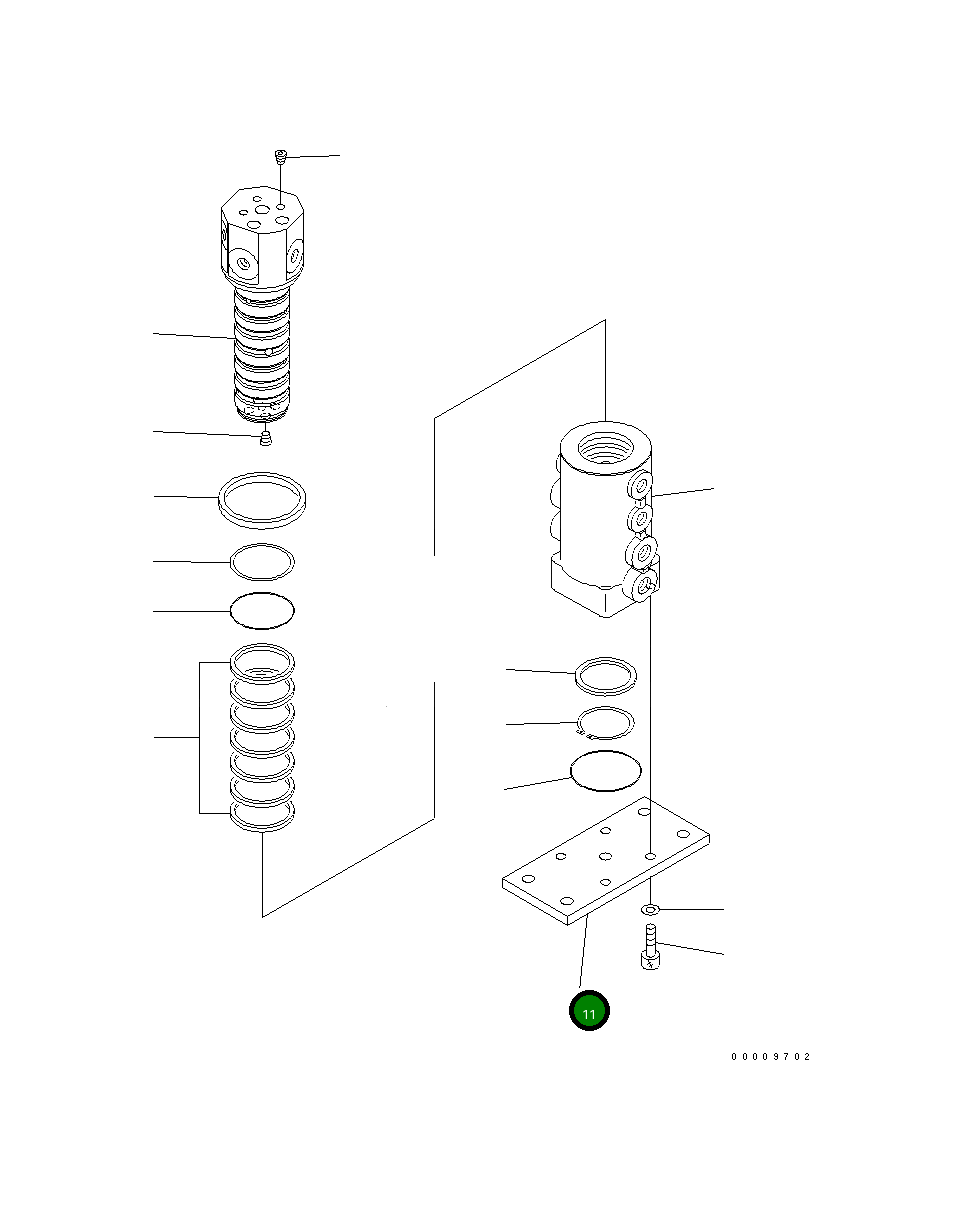 11

00009702