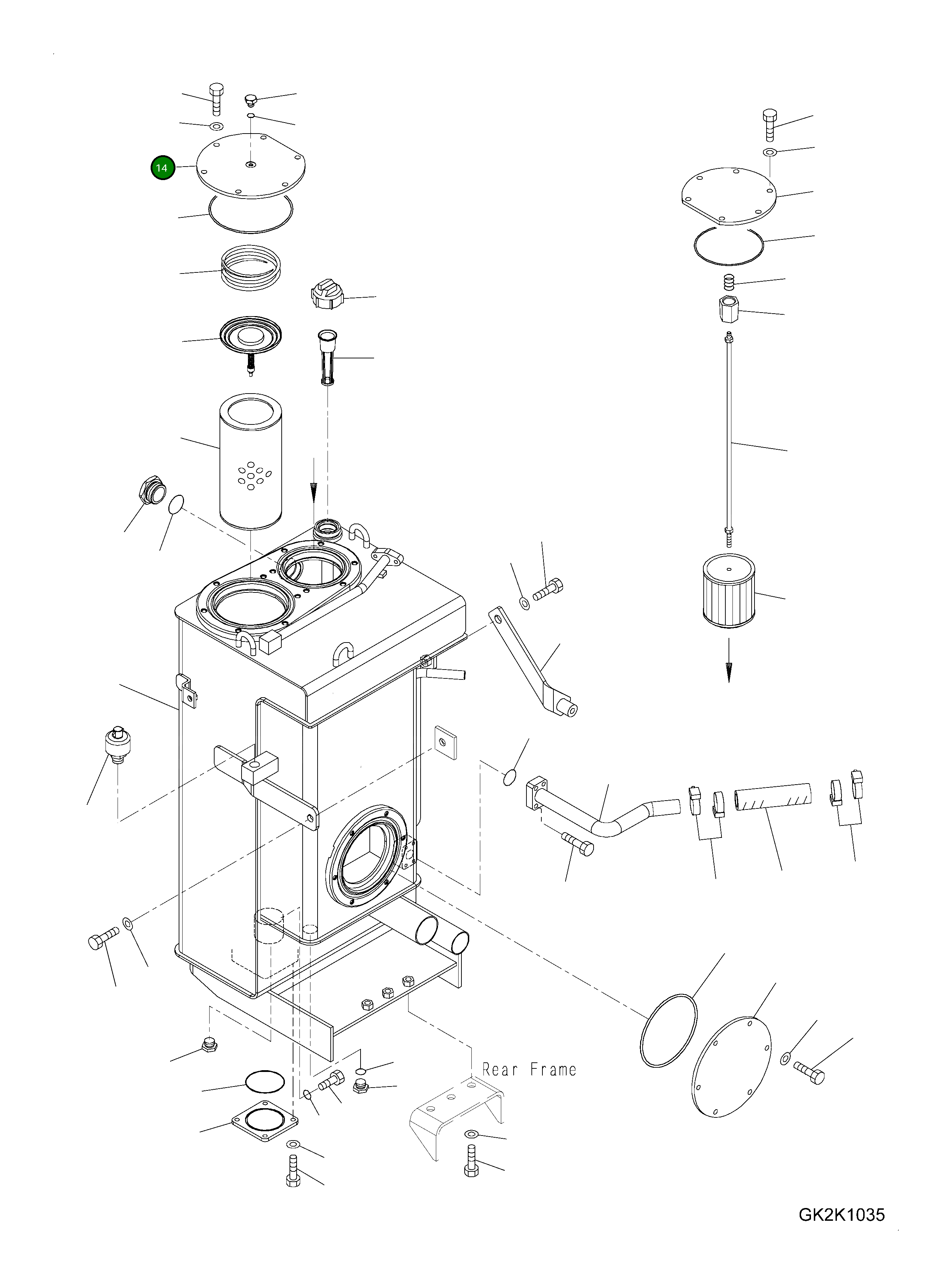 14

Rear Frame

GK2K1035