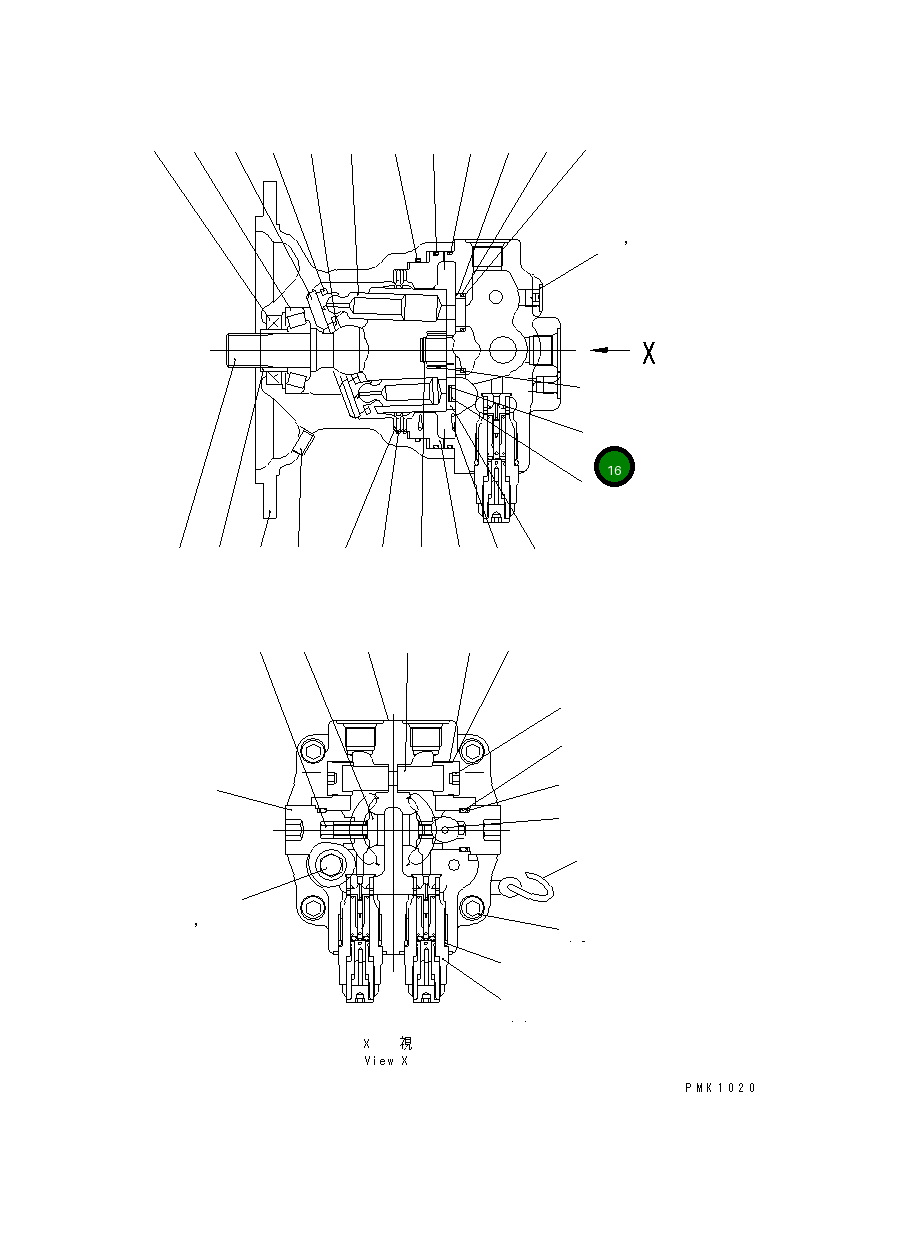 X

16

X 視
View X

PMK1020