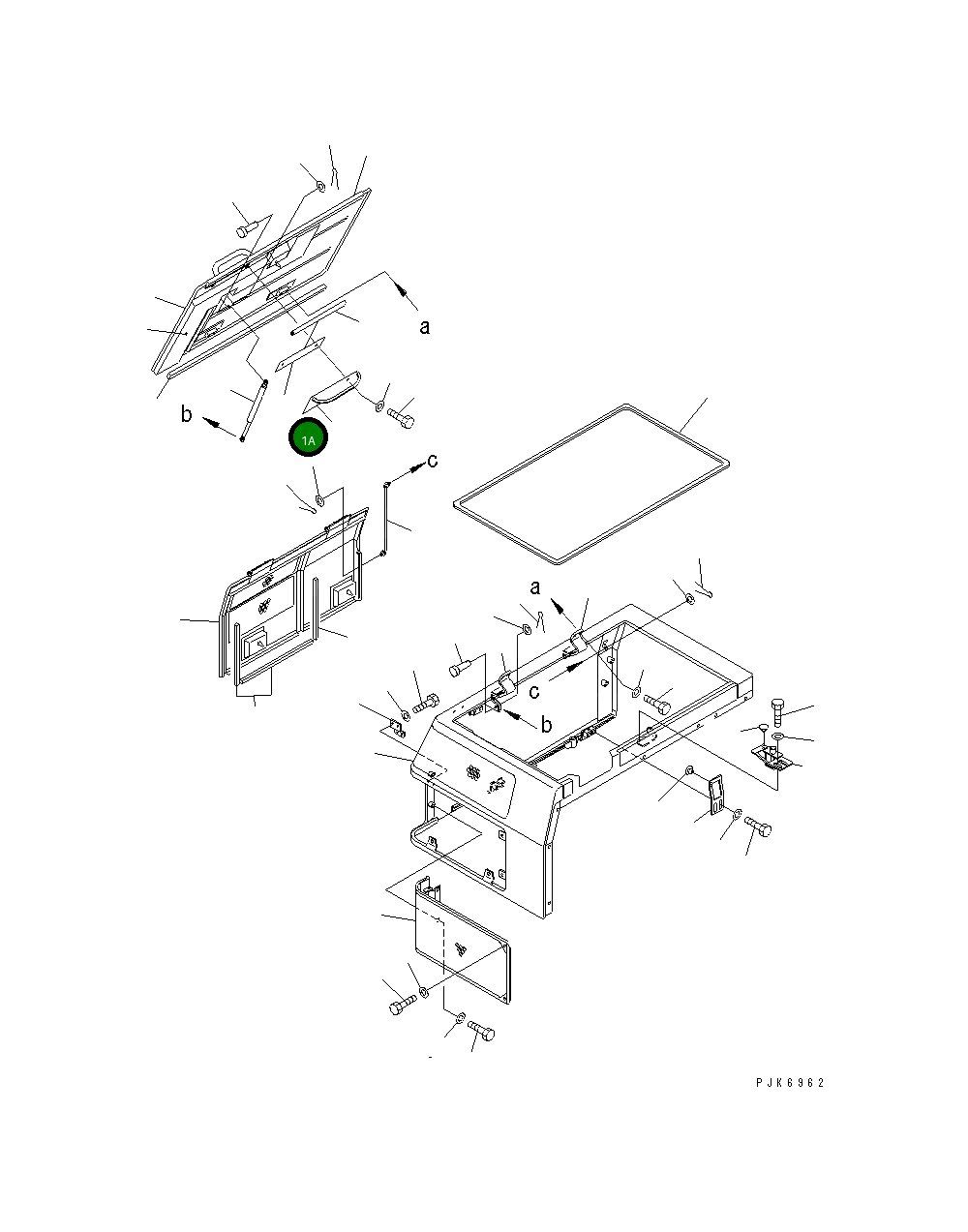 a
b
1A
c
a
c
b
PJK6962