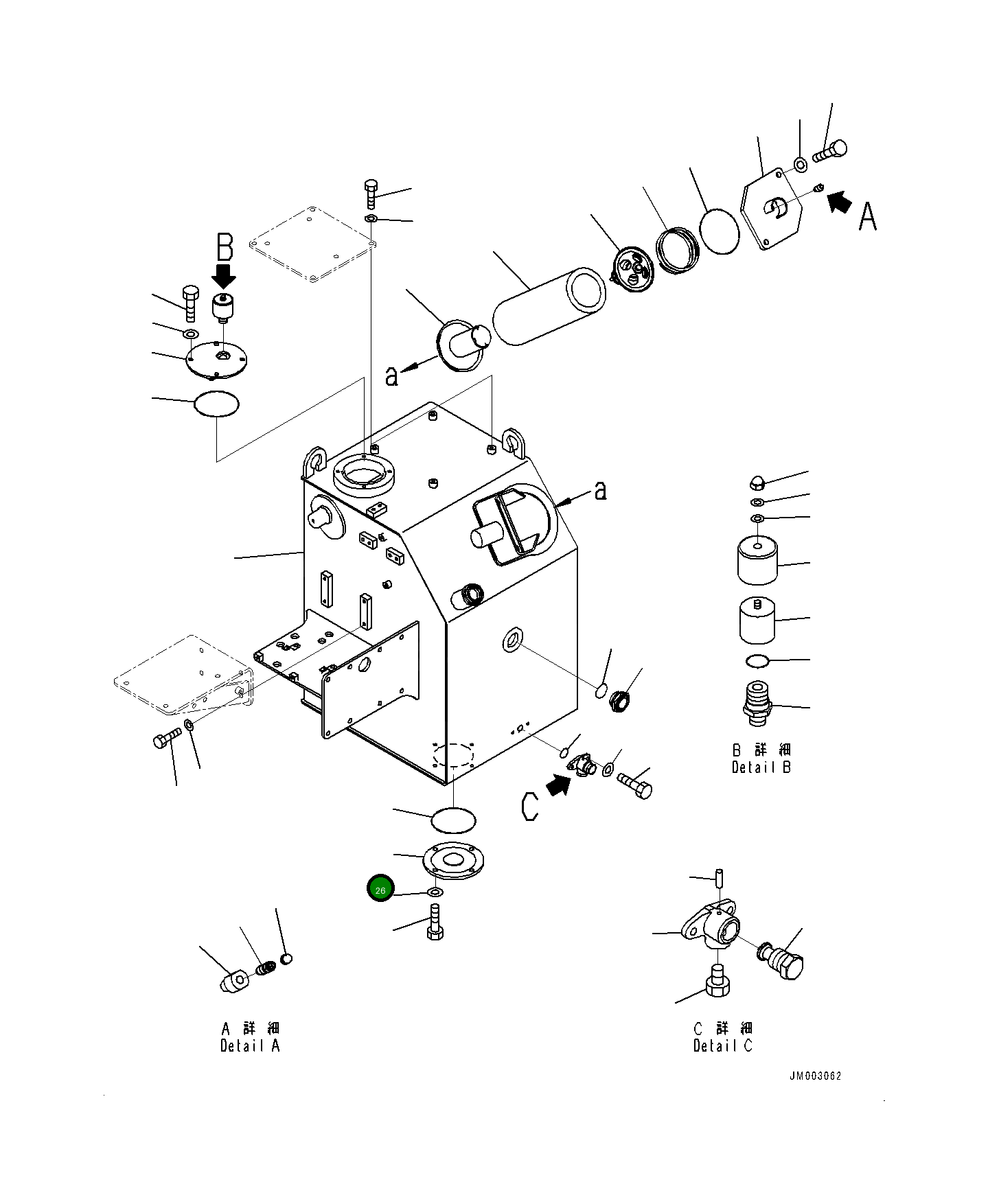 A

B

a

a

B 詳 細
Detail B

C

26

A 詳 細
Detail A

C 詳 細
Detail C

JM003062