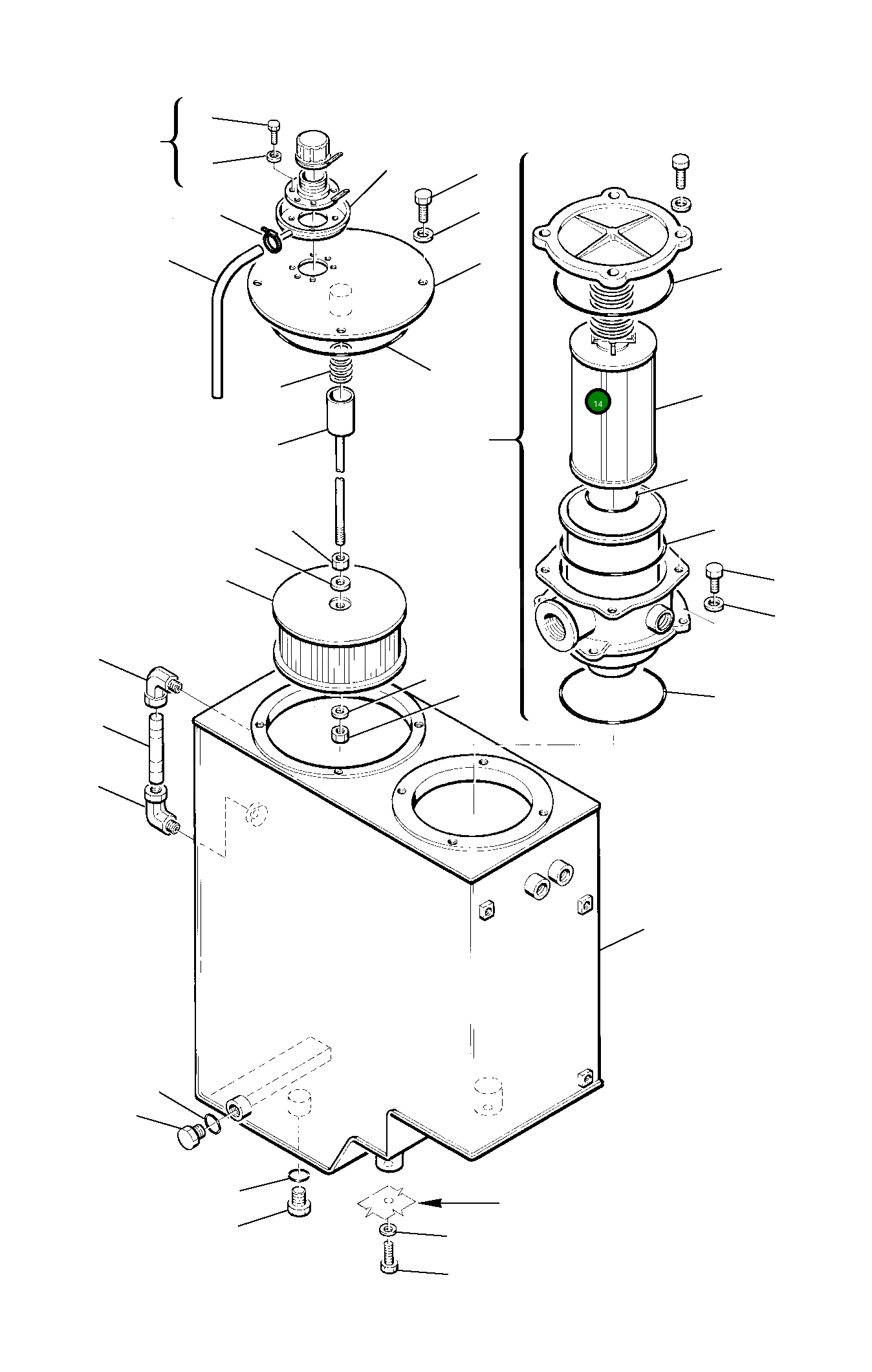 14