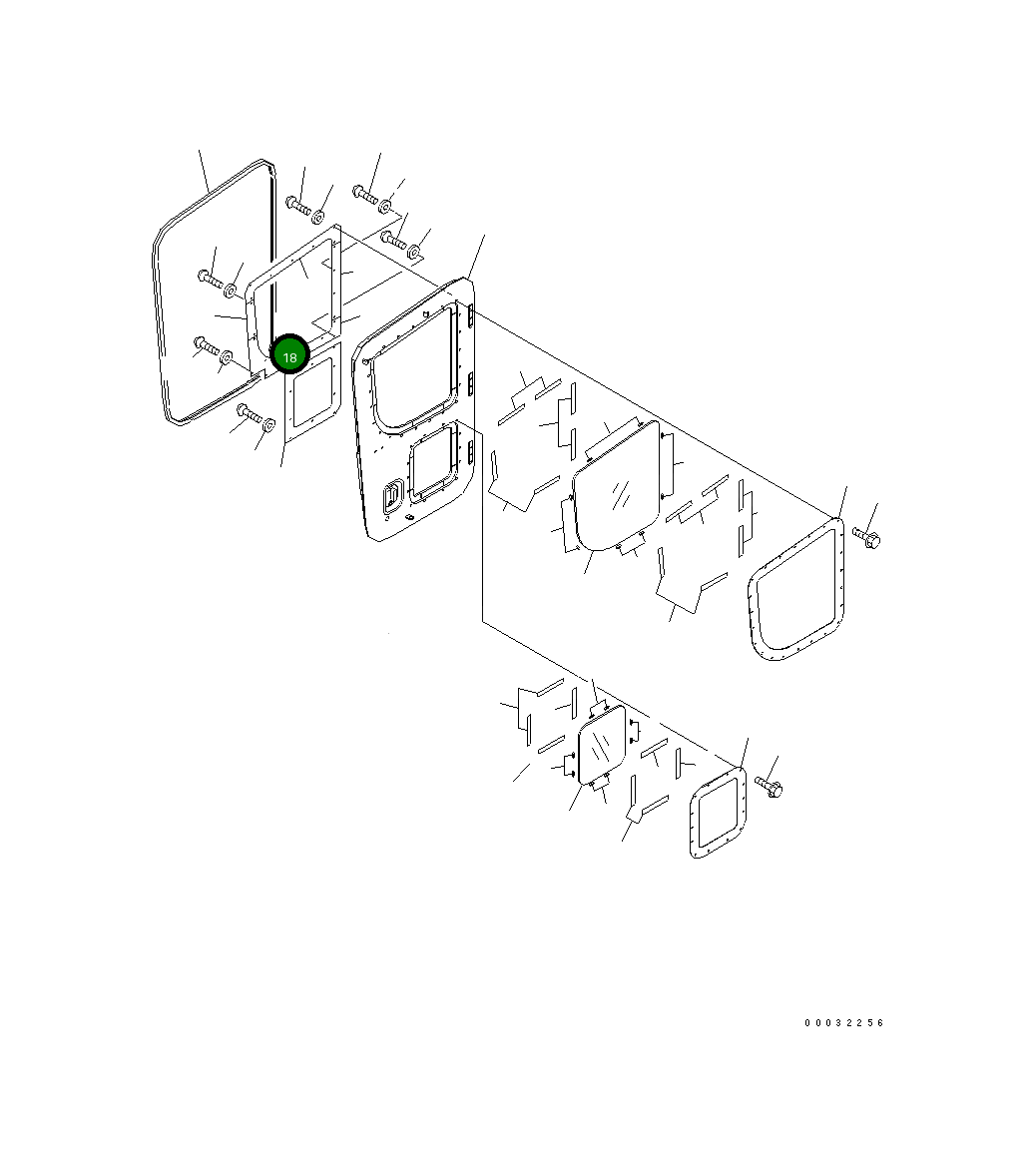 18

00032256